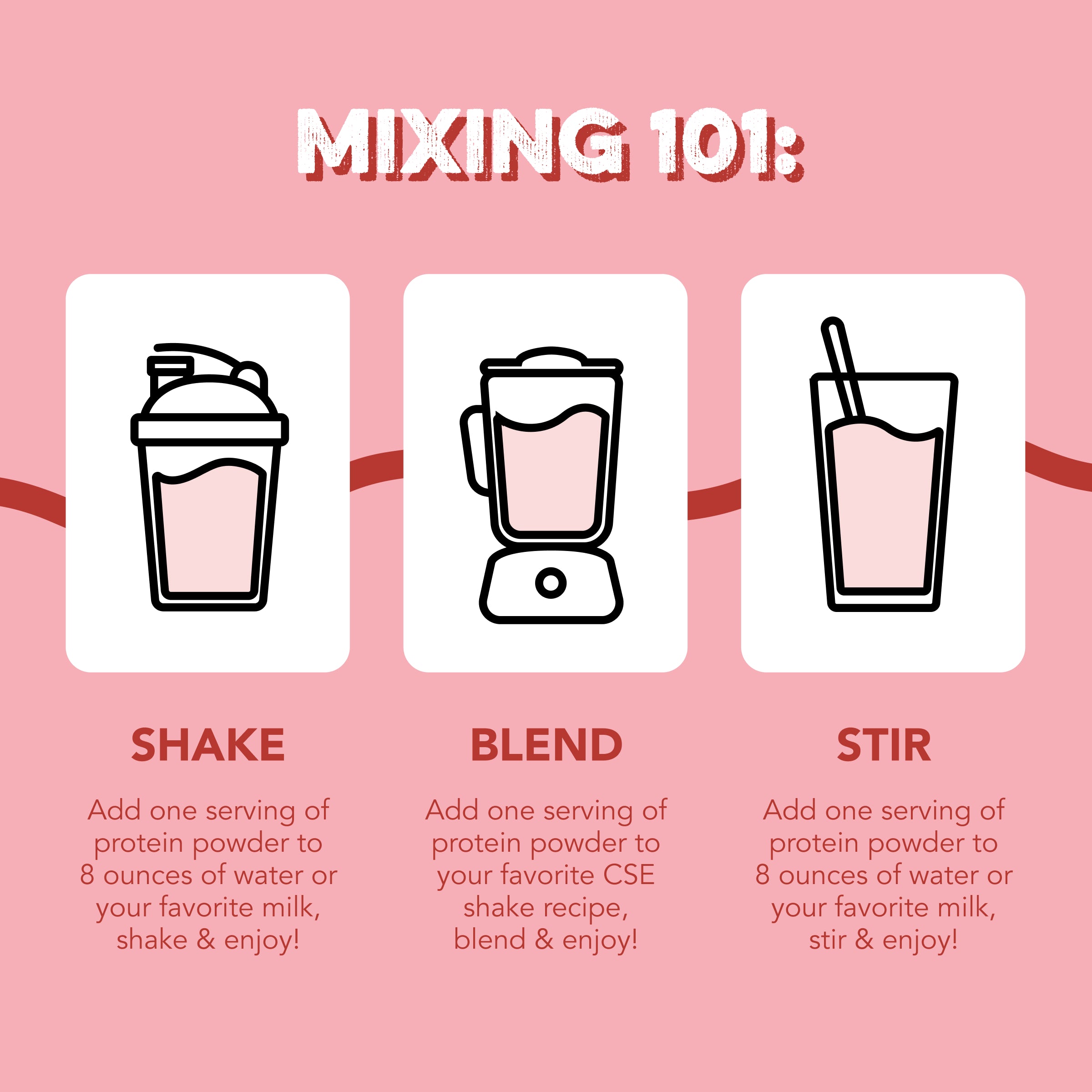 MIXING 101:

SHAKE

Add one serving of protein powder to 8 ounces of water or your favorite milk, shake & enjoy!

BLEND

Add one serving of protein powder to your favorite CSE shake recipe, blend & enjoy!

STIR

Add one serving of protein powder to 8 ounces of water or your favorite milk, stir & enjoy!