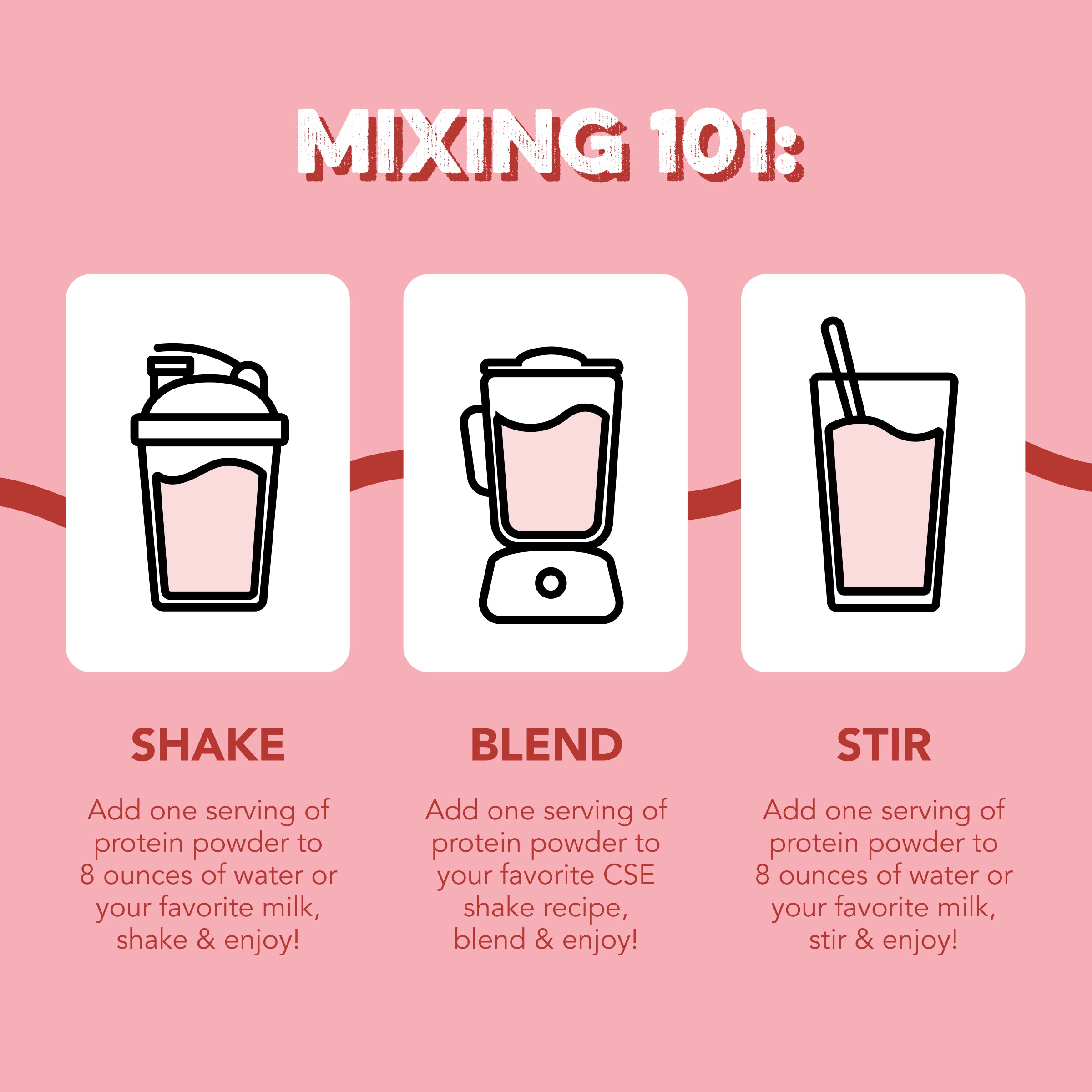 MIXING 101:

SHAKE

Add one serving of protein powder to 8 ounces of water or your favorite milk, shake & enjoy!

BLEND

Add one serving of protein powder to your favorite CSE shake recipe, blend & enjoy!

STIR

Add one serving of protein powder to 8 ounces of water or your favorite milk, stir & enjoy!