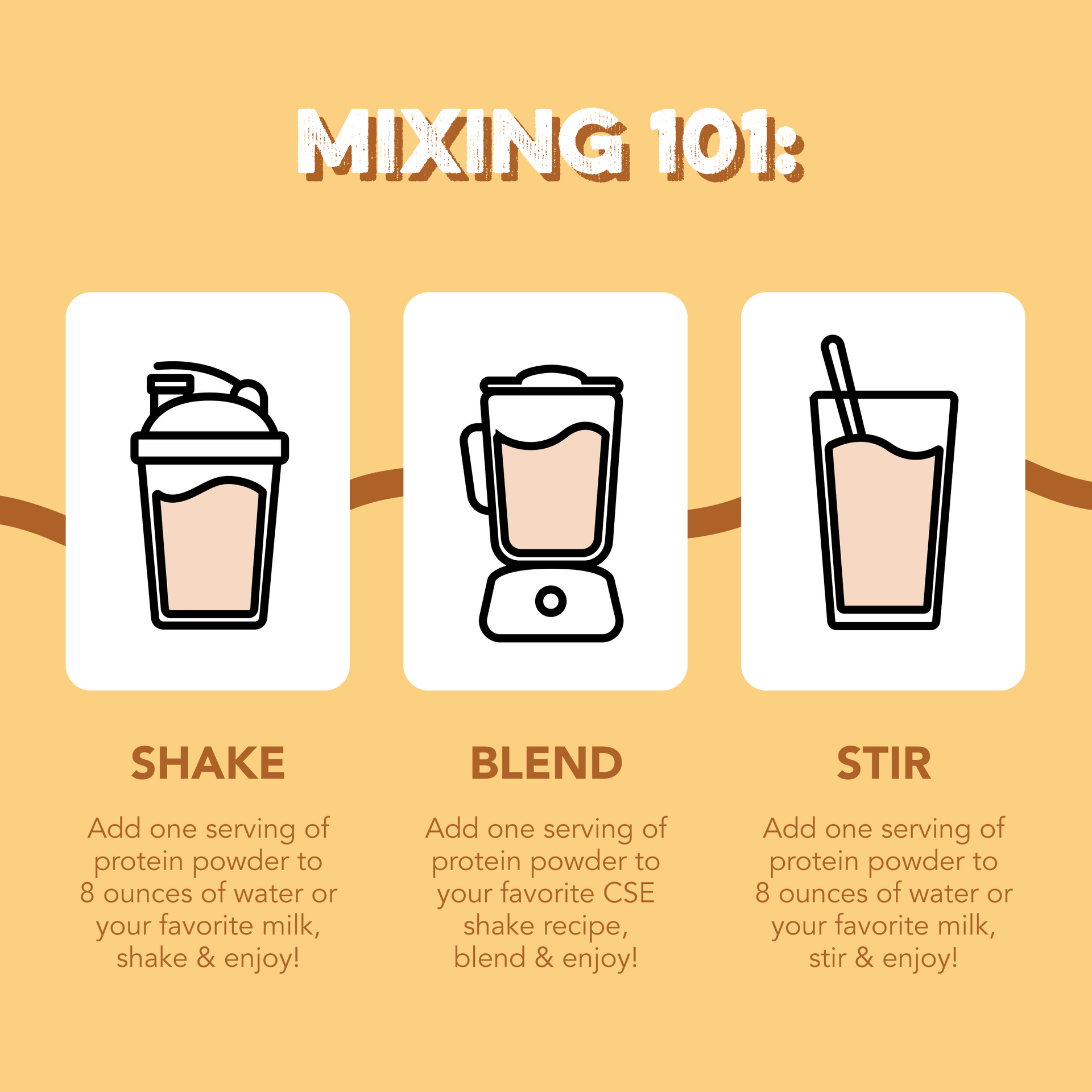 MIXING 101:

SHAKE

Add one serving of protein powder to 8 ounces of water or your favorite milk, shake & enjoy!

BLEND

Add one serving of protein powder to your favorite CSE shake recipe, blend & enjoy!

STIR

Add one serving of protein powder to 8 ounces of water or your favorite milk, stir & enjoy!