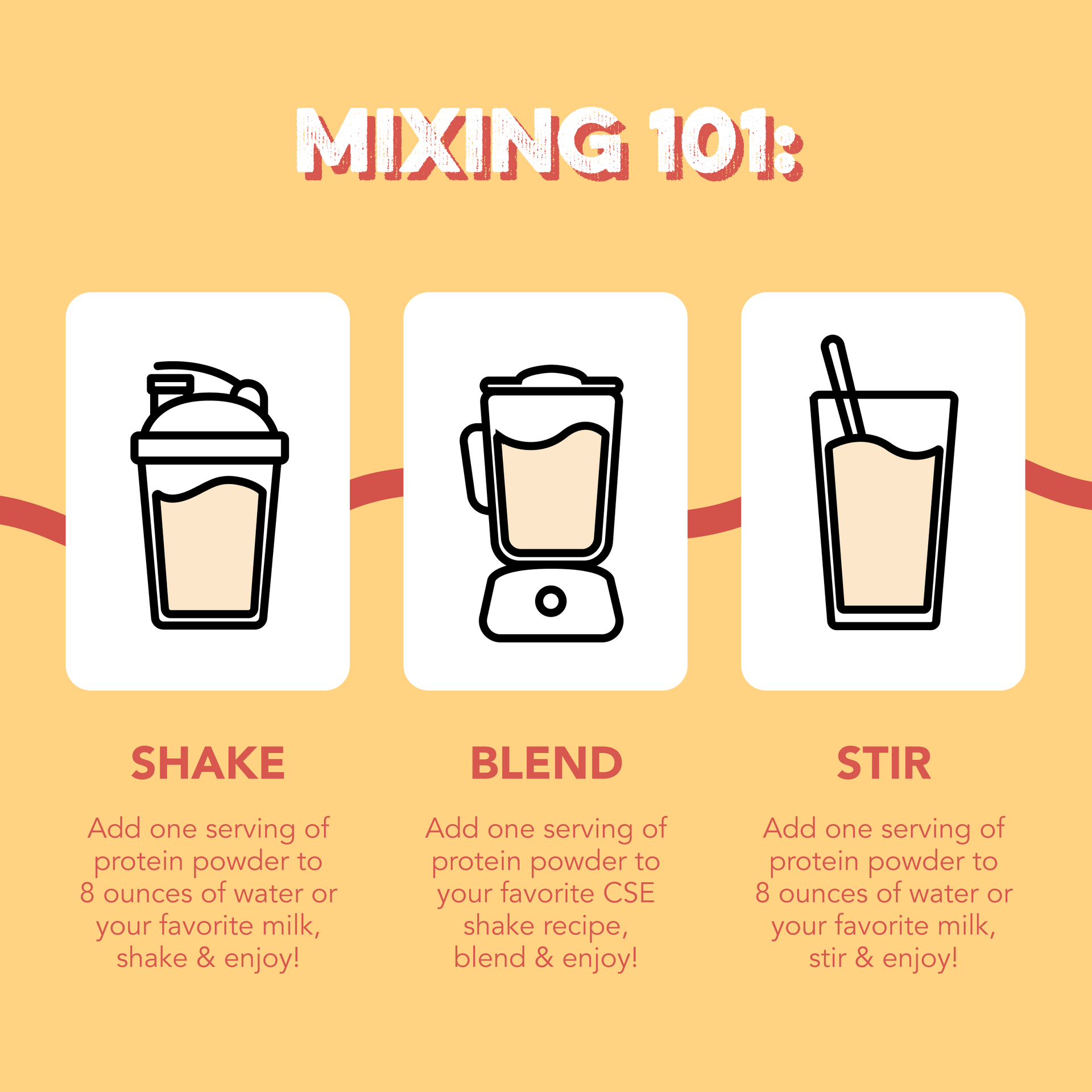 MIXING 101:

SHAKE

Add one serving of protein powder to 8 ounces of water or your favorite milk, shake & enjoy!

BLEND

Add one serving of protein powder to your favorite CSE shake recipe, blend & enjoy!

STIR

Add one serving of protein powder to 8 ounces of water or your favorite milk, stir & enjoy!