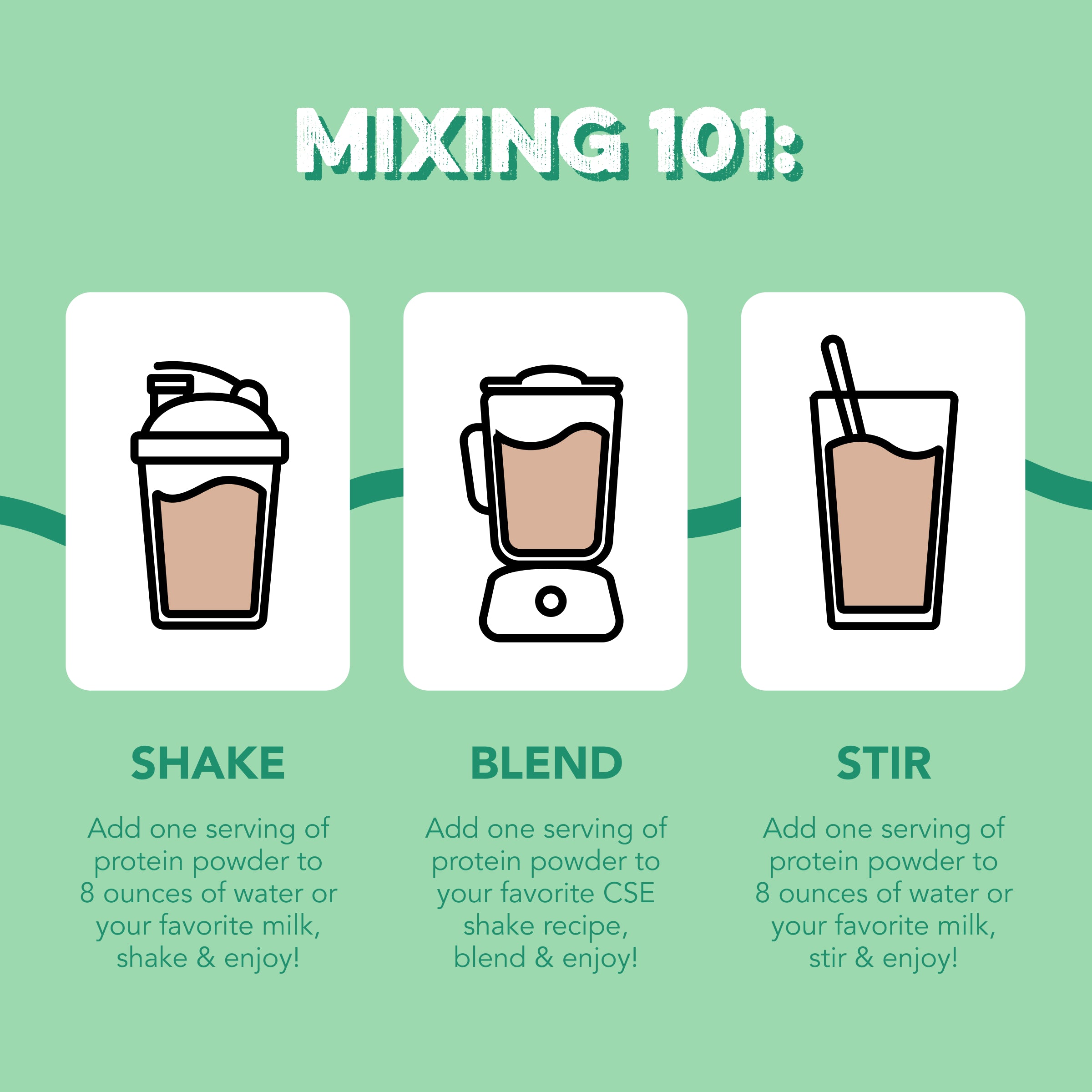 MIXING 101:

SHAKE

Add one serving of protein powder to 8 ounces of water or your favorite milk, shake & enjoy!

BLEND

Add one serving of protein powder to your favorite CSE shake recipe, blend & enjoy!

STIR

Add one serving of protein powder to 8 ounces of water or your favorite milk, stir & enjoy!