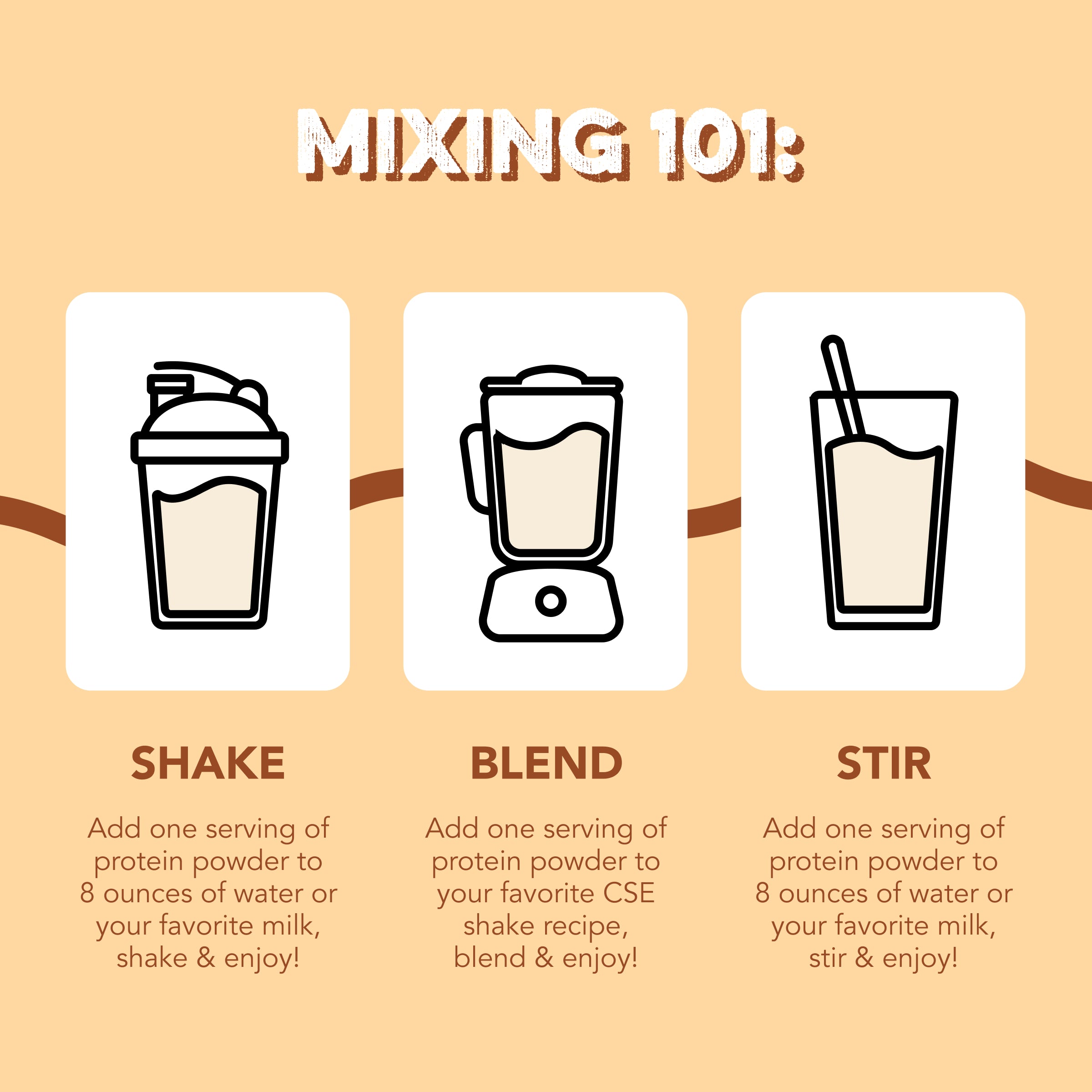 MIXING 101:

SHAKE

Add one serving of protein powder to 8 ounces of water or your favorite milk, shake & enjoy!

BLEND

Add one serving of protein powder to your favorite CSE shake recipe, blend & enjoy!

STIR

Add one serving of protein powder to 8 ounces of water or your favorite milk, stir & enjoy!