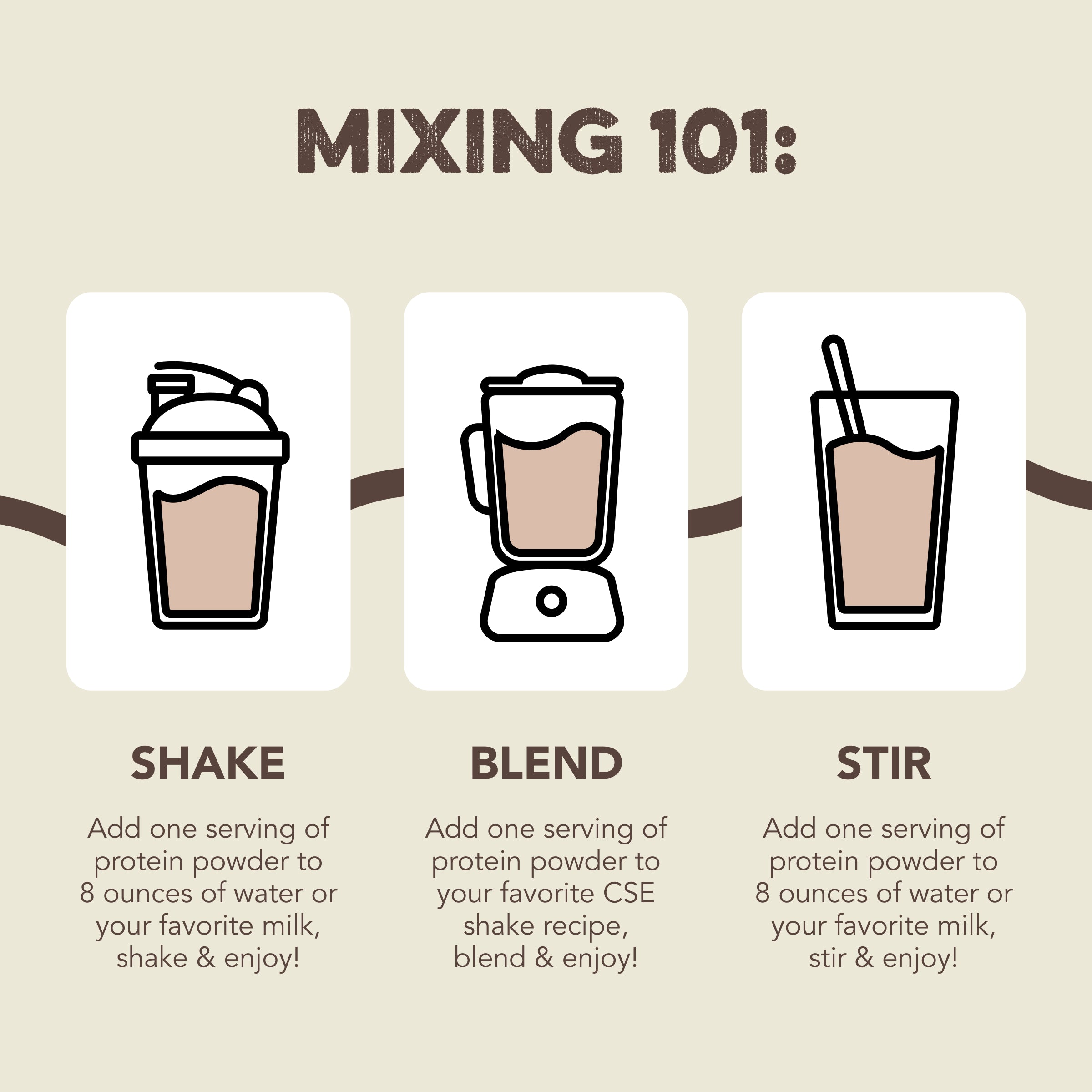 MIXING 101:

SHAKE

Add one serving of protein powder to 8 ounces of water or your favorite milk, shake & enjoy!

BLEND

Add one serving of protein powder to your favorite CSE shake recipe, blend & enjoy!

STIR

Add one serving of protein powder to 8 ounces of water or your favorite milk, stir & enjoy!