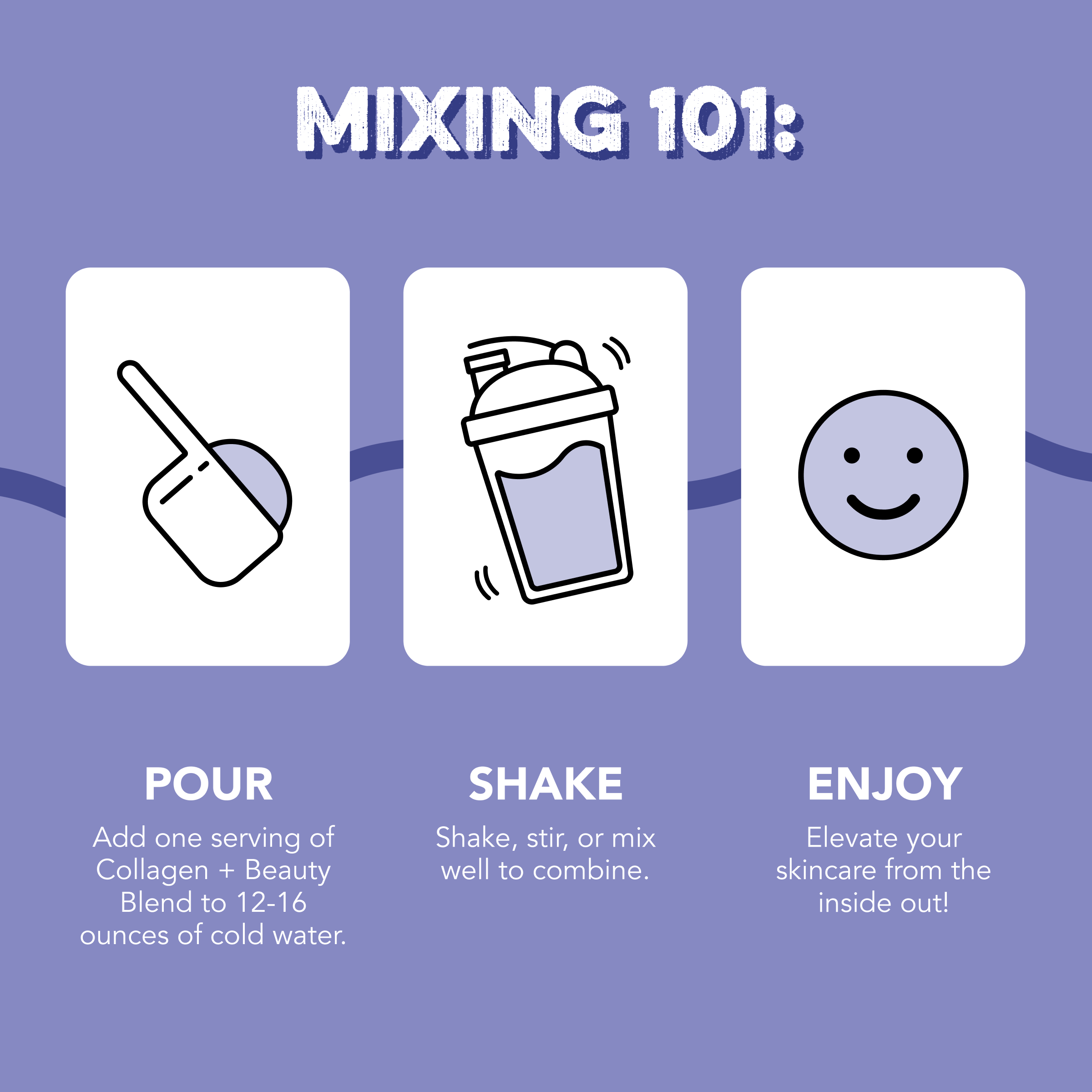 MIXING 101:

POUR

Add one serving of Collagen + Beauty Blend to 12-16 ounces of cold water.

SHAKE

Shake, stir, or mix well to combine.

ENJOY

Elevate your skincare from the inside out!