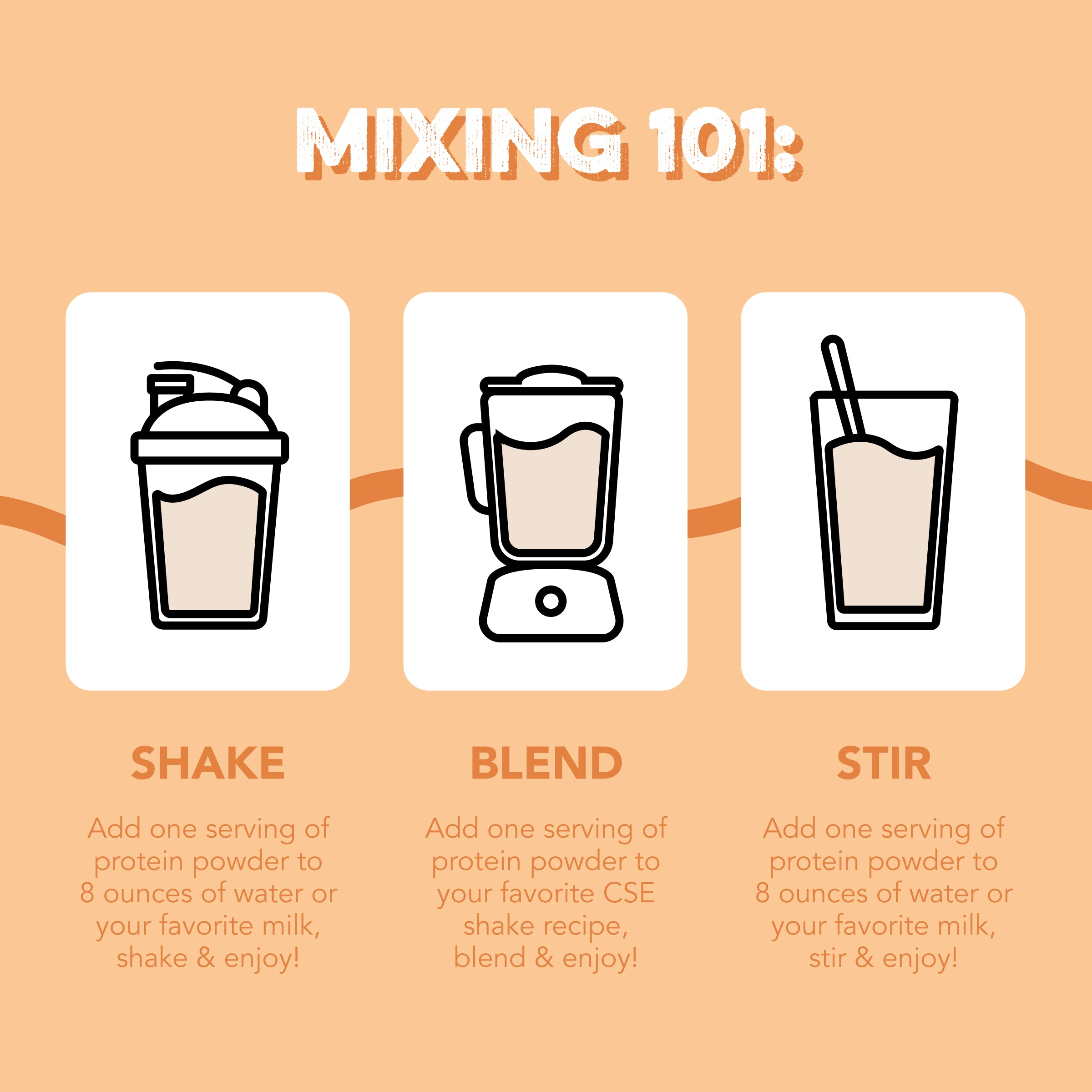 MIXING 101:

SHAKE

Add one serving of protein powder to 8 ounces of water or your favorite milk, shake & enjoy!

BLEND

Add one serving of protein powder to your favorite CSE shake recipe, blend & enjoy!

STIR

Add one serving of protein powder to 8 ounces of water or your favorite milk, stir & enjoy!