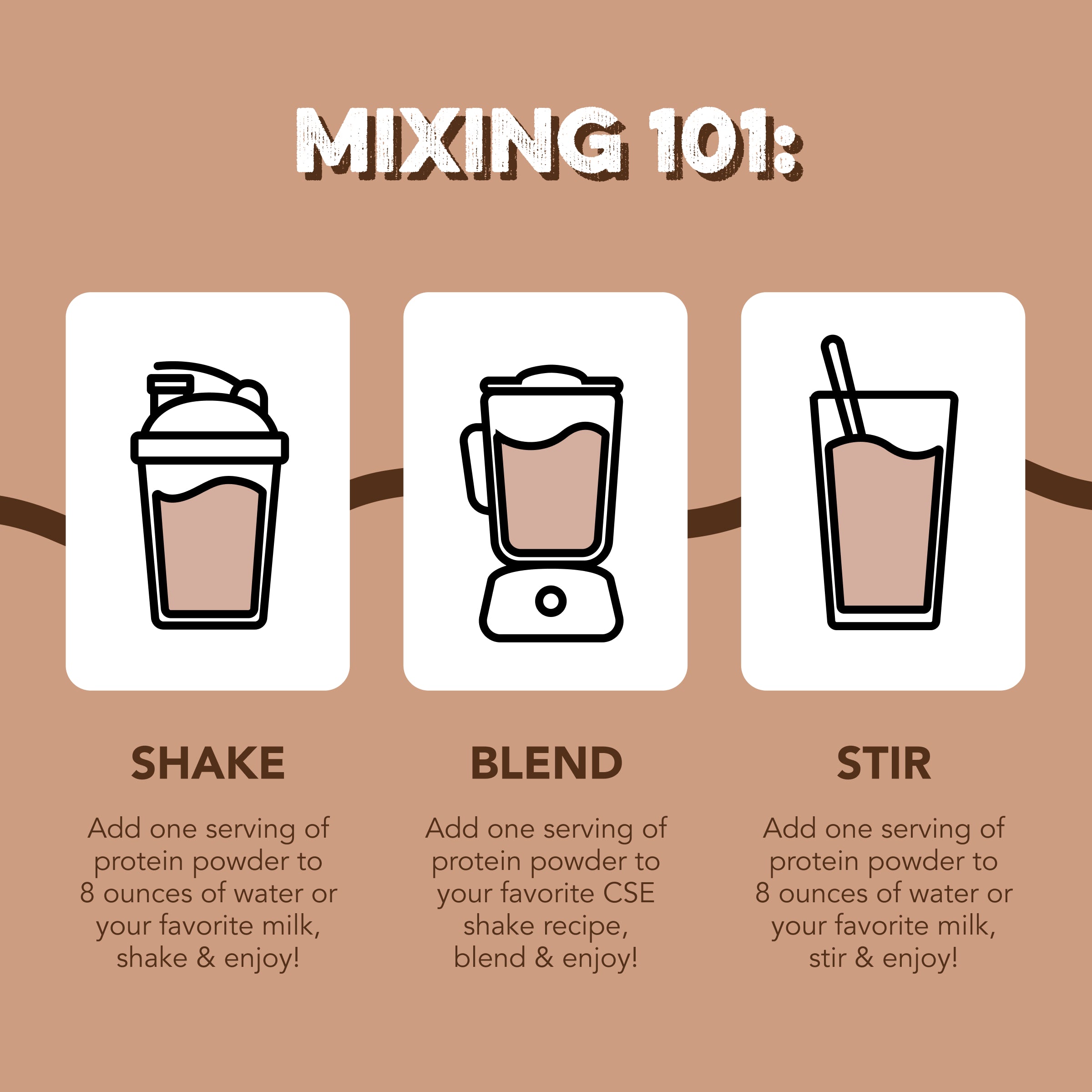 MIXING 101:

SHAKE

Add one serving of protein powder to 8 ounces of water or your favorite milk, shake & enjoy!

BLEND

Add one serving of protein powder to your favorite CSE shake recipe, blend & enjoy!

STIR

Add one serving of protein powder to 8 ounces of water or your favorite milk, stir & enjoy!