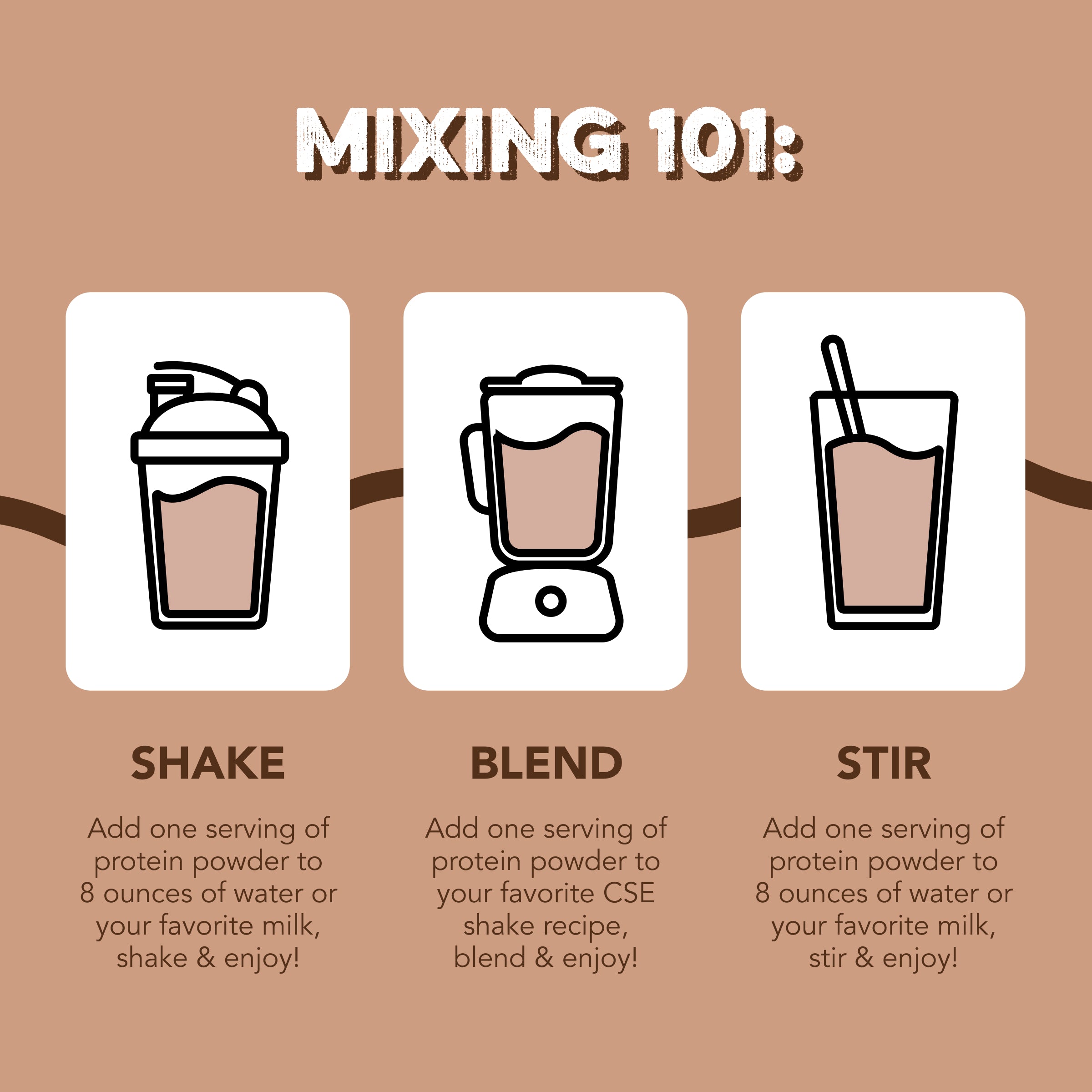 MIXING 101:

SHAKE

Add one serving of protein powder to 8 ounces of water or your favorite milk, shake & enjoy!

BLEND

Add one serving of protein powder to your favorite CSE shake recipe, blend & enjoy!

STIR

Add one serving of protein powder to 8 ounces of water or your favorite milk, stir & enjoy!