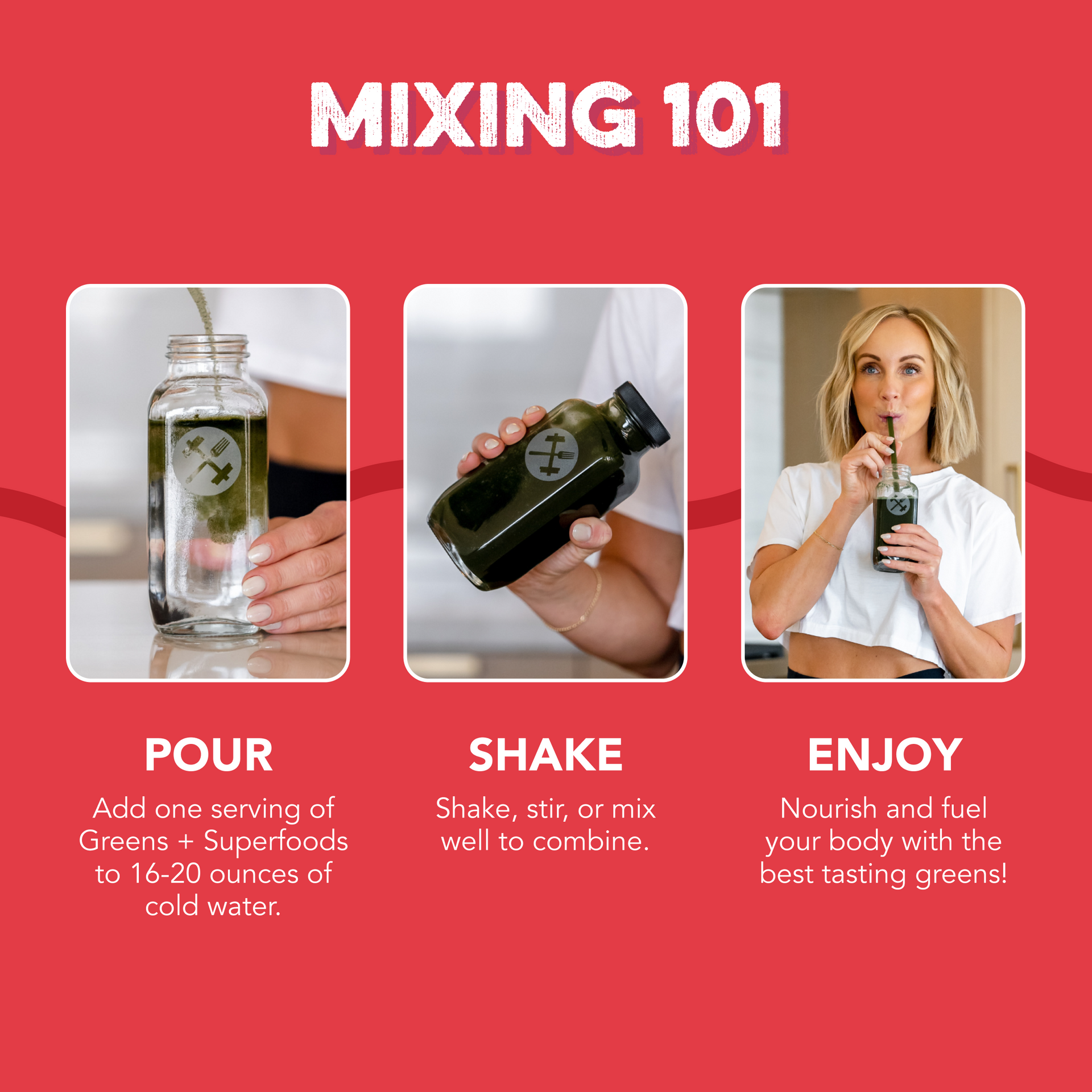 MIXING 101

POUR

Add one serving of Greens + Superfoods to 16-20 ounces of cold water.

SHAKE

Shake, stir, or mix well to combine.

ENJOY

Nourish and fuel your body with the best tasting greens!