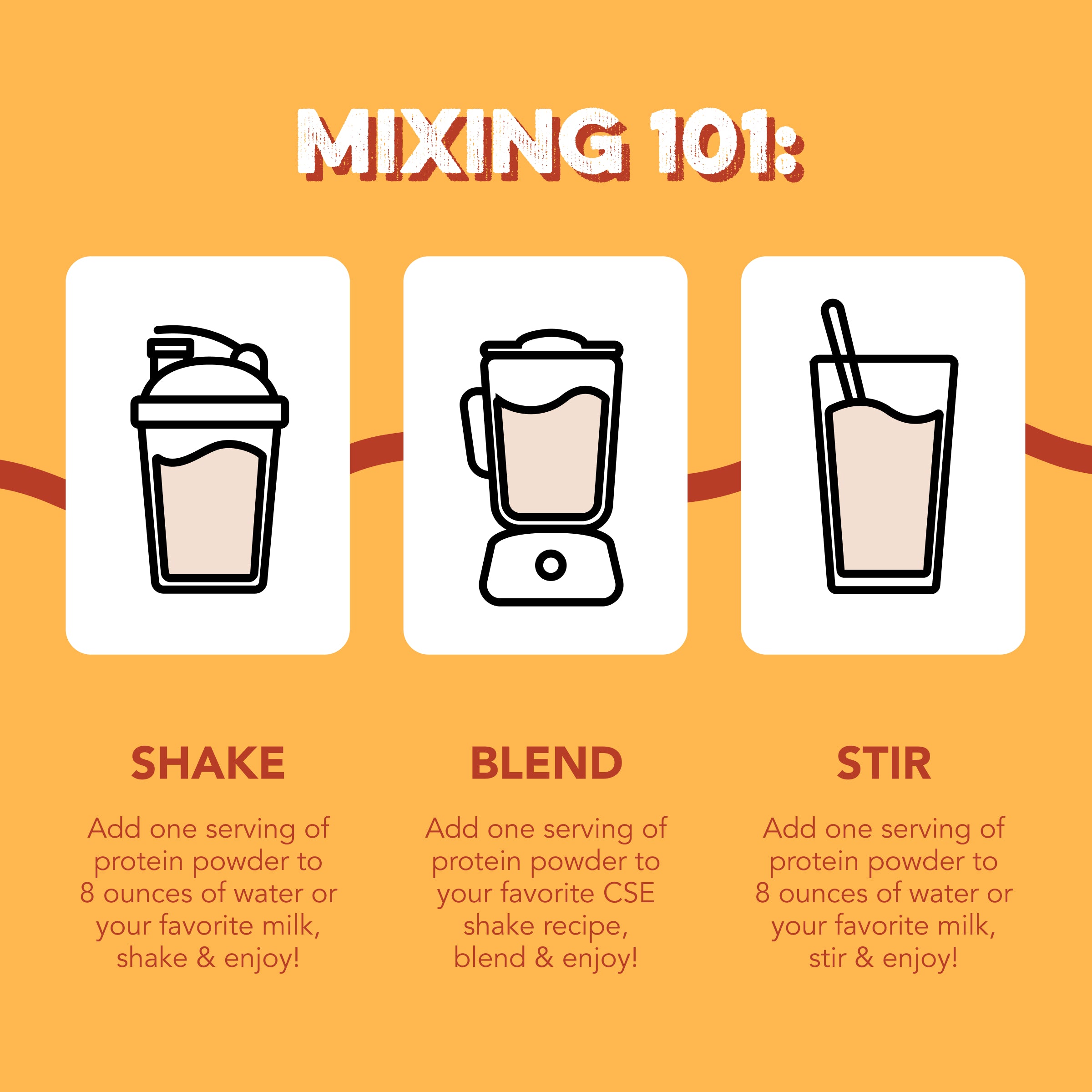 MIXING 101:

SHAKE

Add one serving of protein powder to 8 ounces of water or your favorite milk, shake & enjoy!

BLEND

Add one serving of protein powder to your favorite CSE shake recipe, blend & enjoy!

STIR

Add one serving of protein powder to 8 ounces of water or your favorite milk, stir & enjoy!