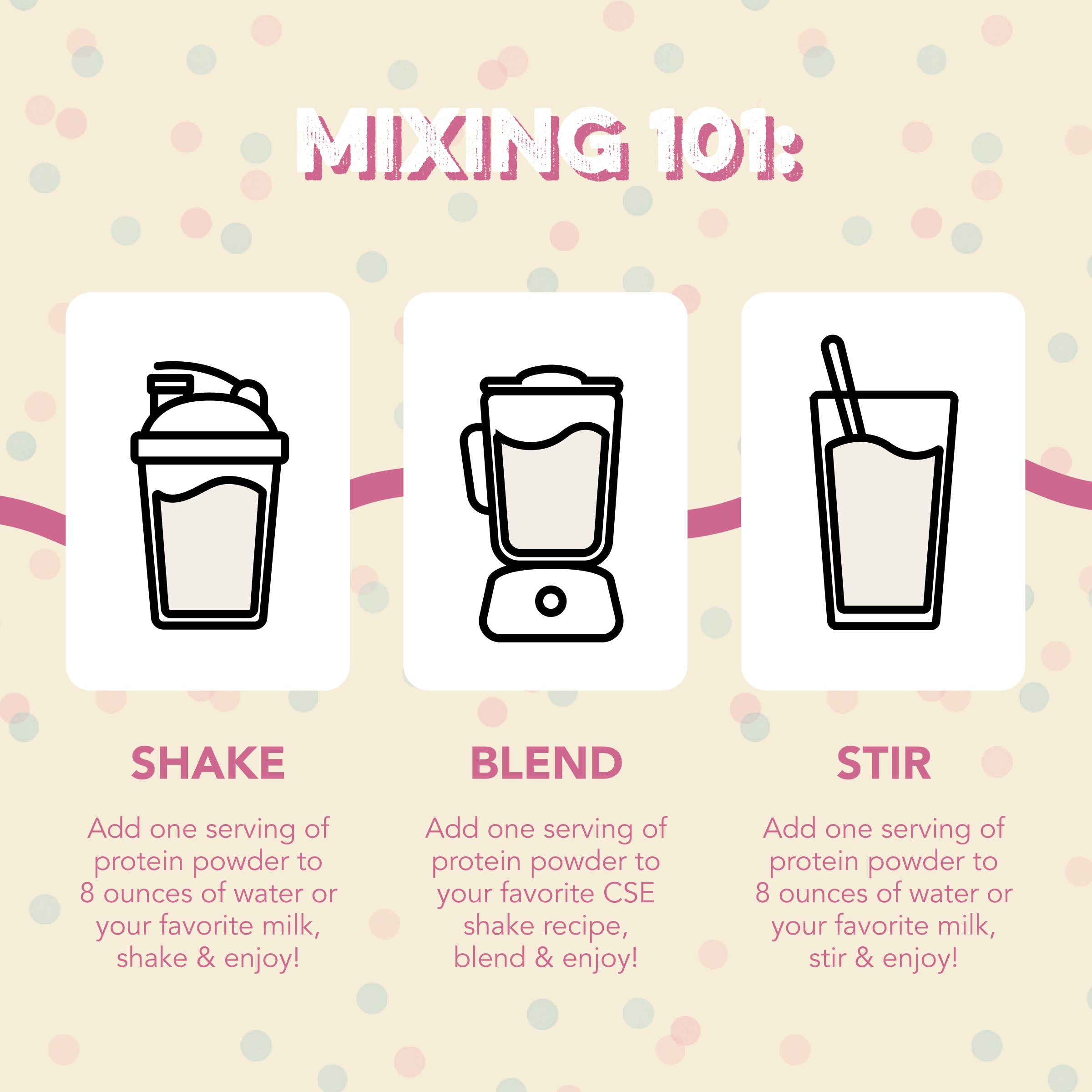 MIXING 101:

SHAKE

Add one serving of protein powder to 8 ounces of water or your favorite milk, shake & enjoy!

BLEND

Add one serving of protein powder to your favorite CSE shake recipe, blend & enjoy!

STIR

Add one serving of protein powder to 8 ounces of water or your favorite milk, stir & enjoy!