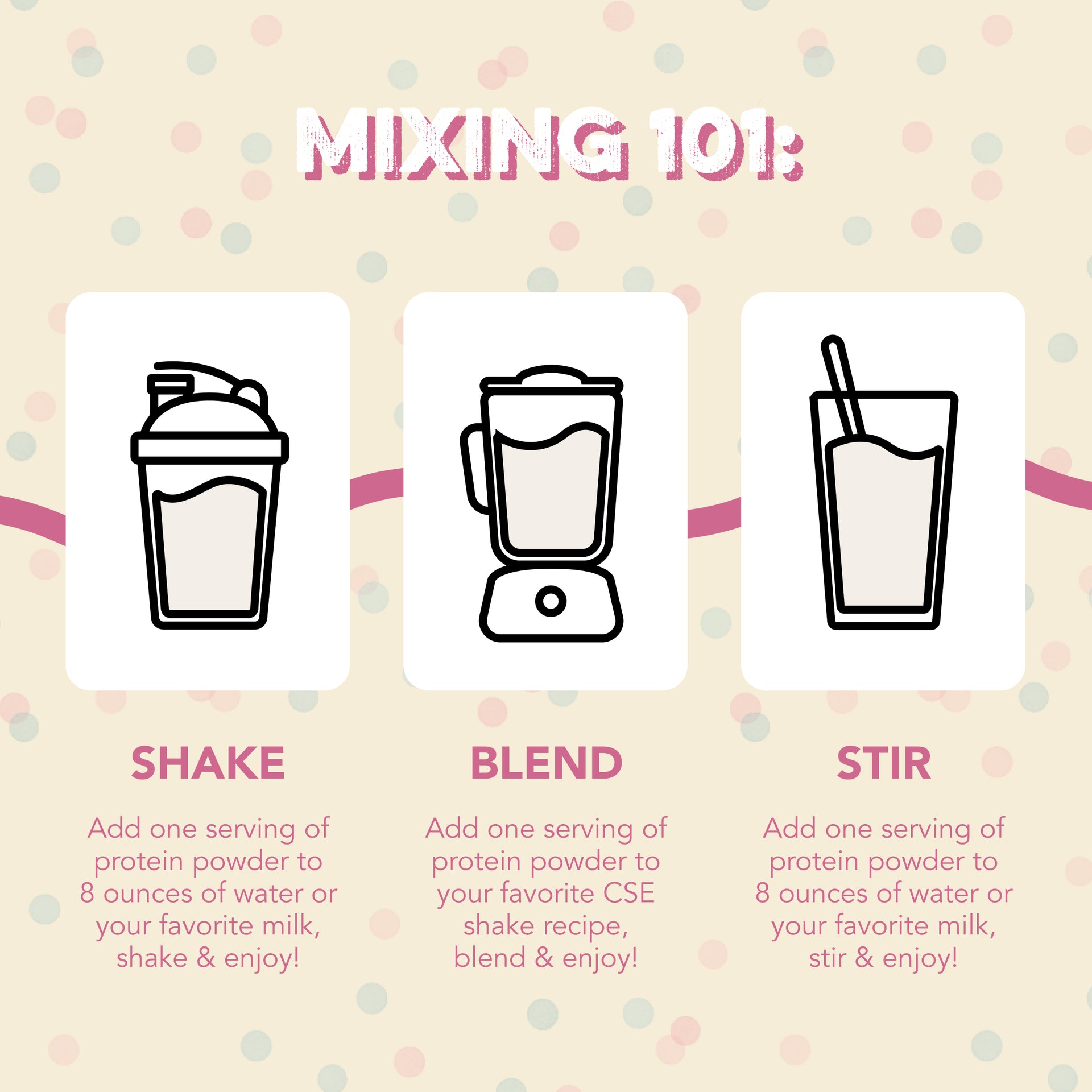 MIXING 101:

SHAKE

Add one serving of protein powder to 8 ounces of water or your favorite milk, shake & enjoy!

BLEND

Add one serving of protein powder to your favorite CSE shake recipe, blend & enjoy!

STIR

Add one serving of protein powder to 8 ounces of water or your favorite milk, stir & enjoy!