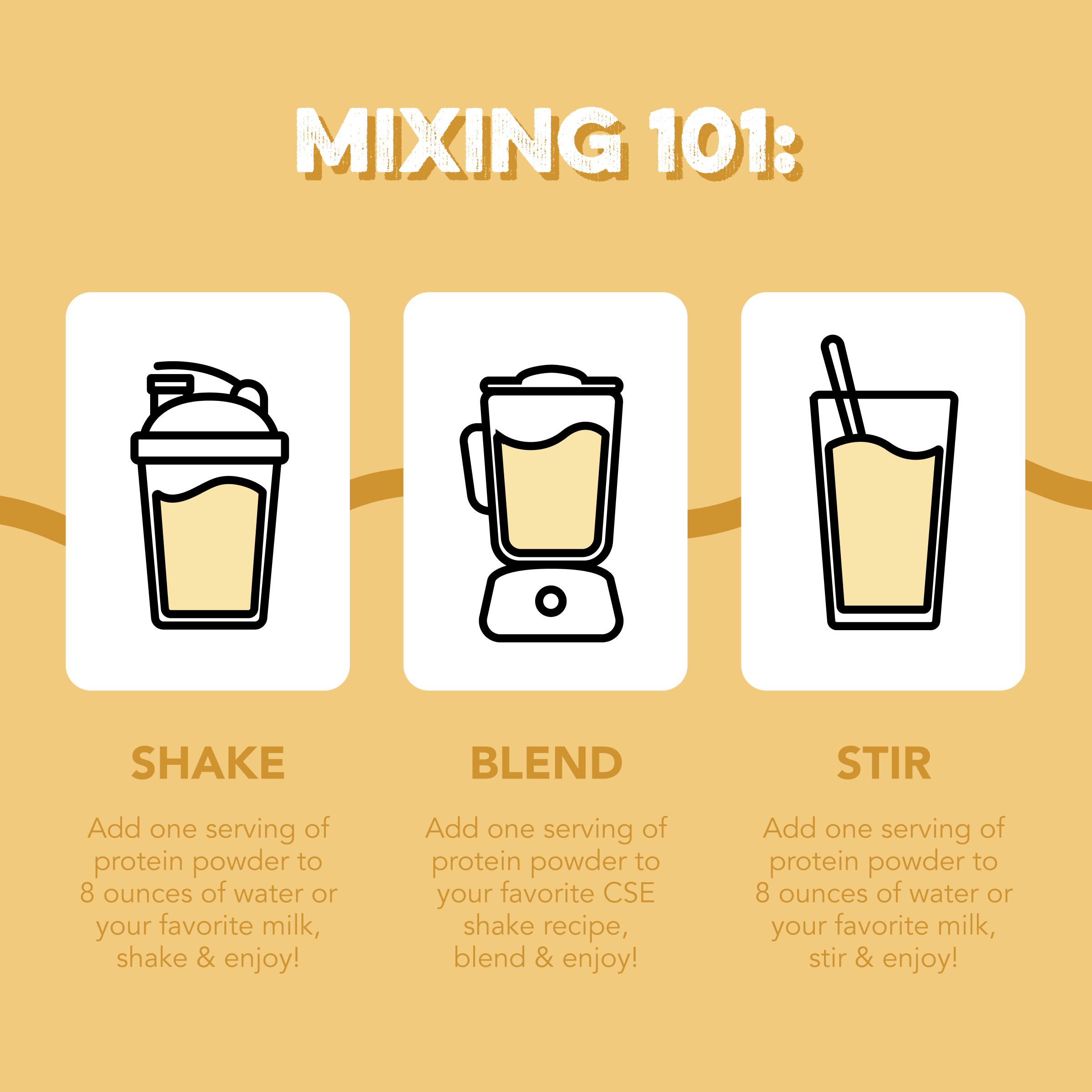 MIXING 101:

SHAKE

Add one serving of protein powder to 8 ounces of water or your favorite milk, shake & enjoy!

BLEND

Add one serving of protein powder to your favorite CSE shake recipe, blend & enjoy!

STIR

Add one serving of protein powder to 8 ounces of water or your favorite milk, stir & enjoy!