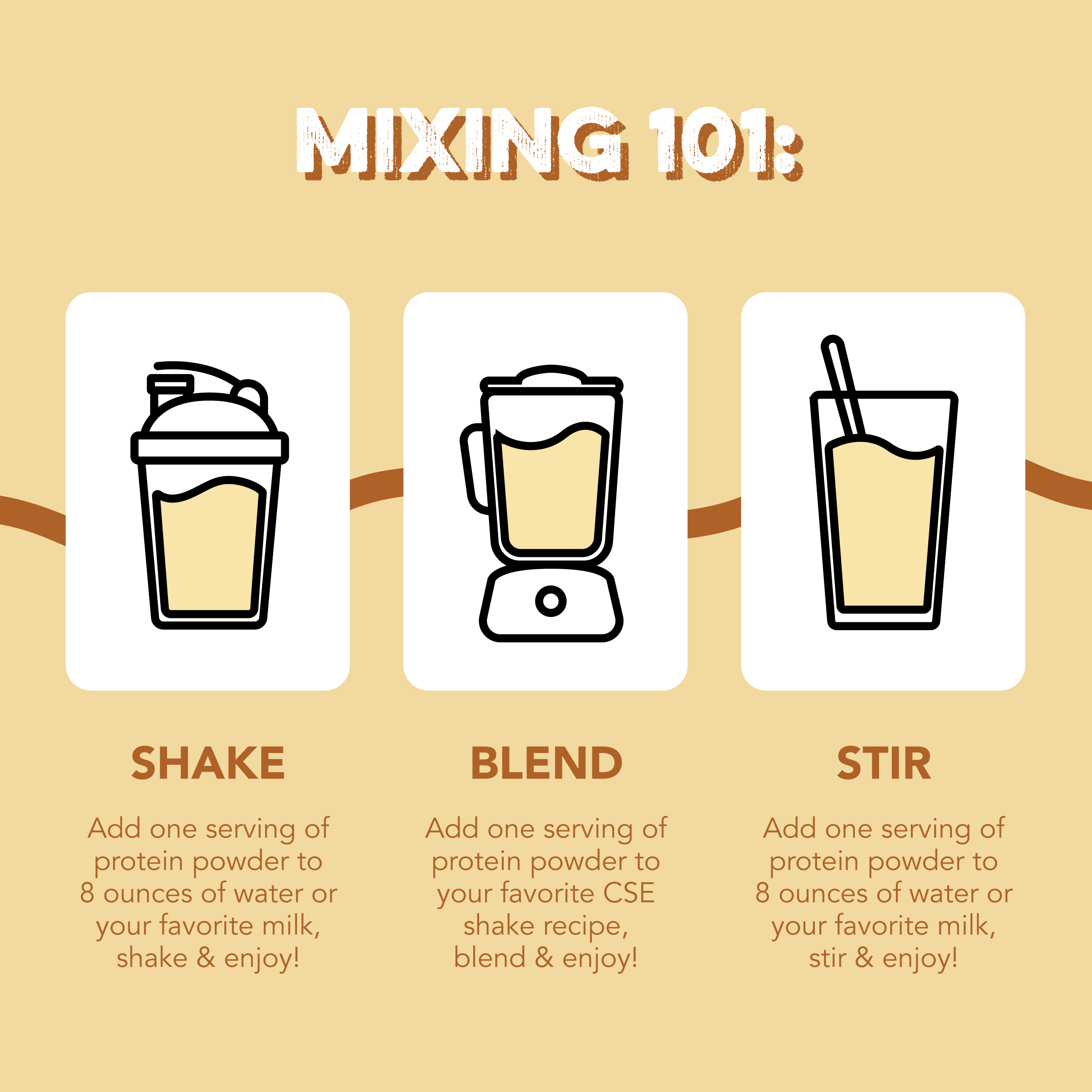 MIXING 101:

SHAKE

Add one serving of protein powder to 8 ounces of water or your favorite milk, shake & enjoy!

BLEND

Add one serving of protein powder to your favorite CSE shake recipe, blend & enjoy!

STIR

Add one serving of protein powder to 8 ounces of water or your favorite milk, stir & enjoy!