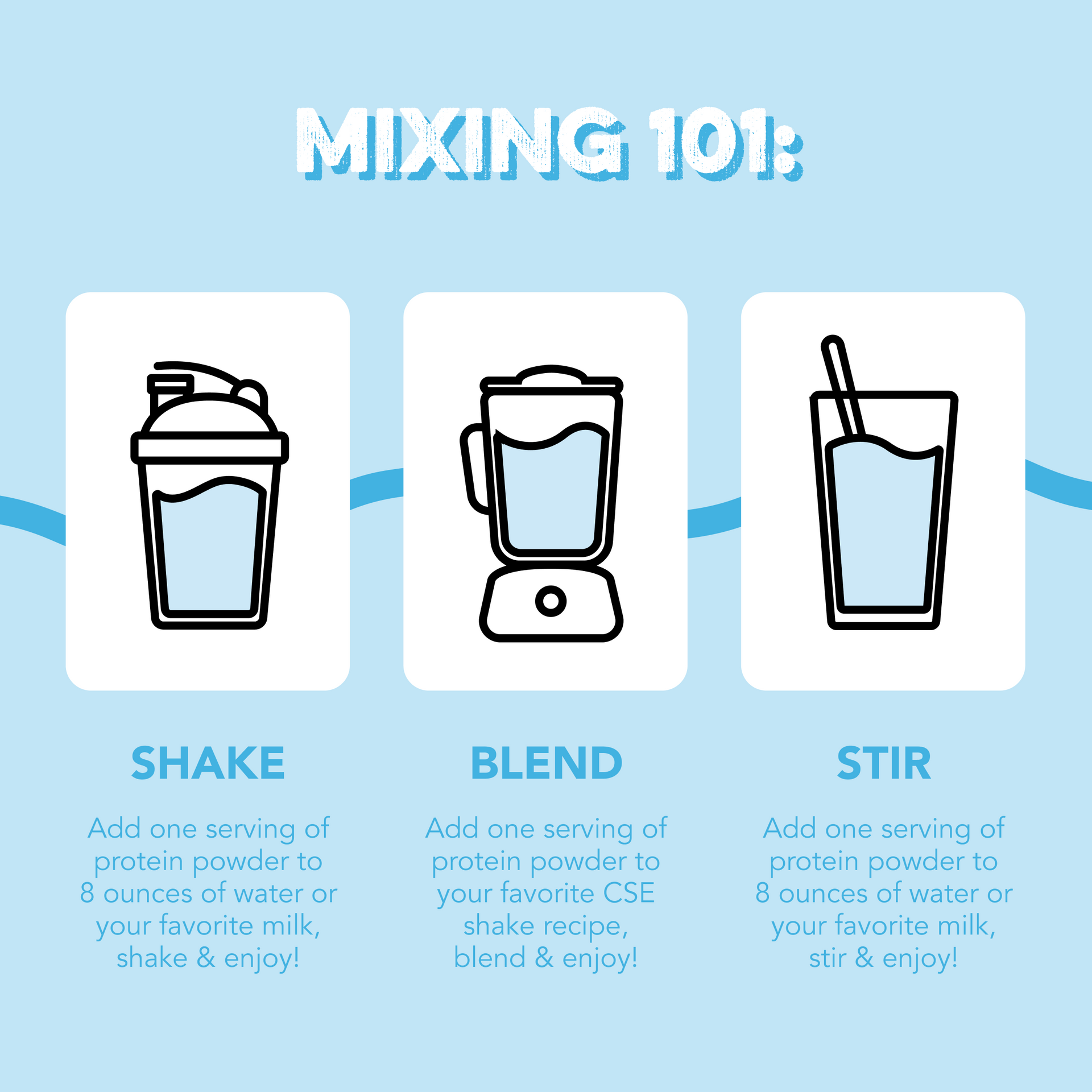 MIXING 101:

SHAKE

Add one serving of protein powder to 8 ounces of water or your favorite milk, shake & enjoy!

BLEND

Add one serving of protein powder to your favorite CSE shake recipe, blend & enjoy!

STIR

Add one serving of protein powder to 8 ounces of water or your favorite milk, stir & enjoy!