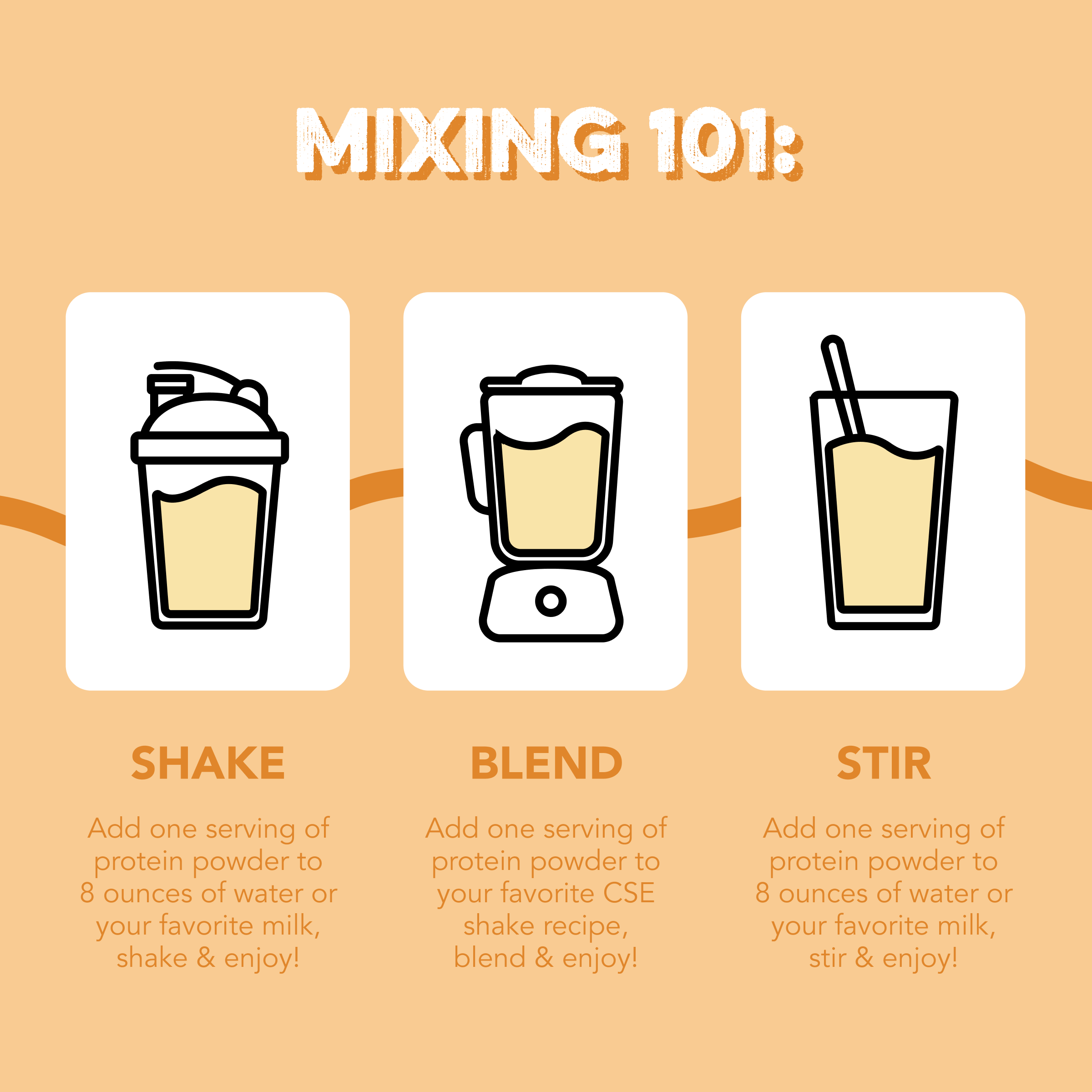 MIXING 101:

SHAKE

Add one serving of protein powder to 8 ounces of water or your favorite milk, shake & enjoy!

BLEND

Add one serving of protein powder to your favorite CSE shake recipe, blend & enjoy!

STIR

Add one serving of protein powder to 8 ounces of water or your favorite milk, stir & enjoy!