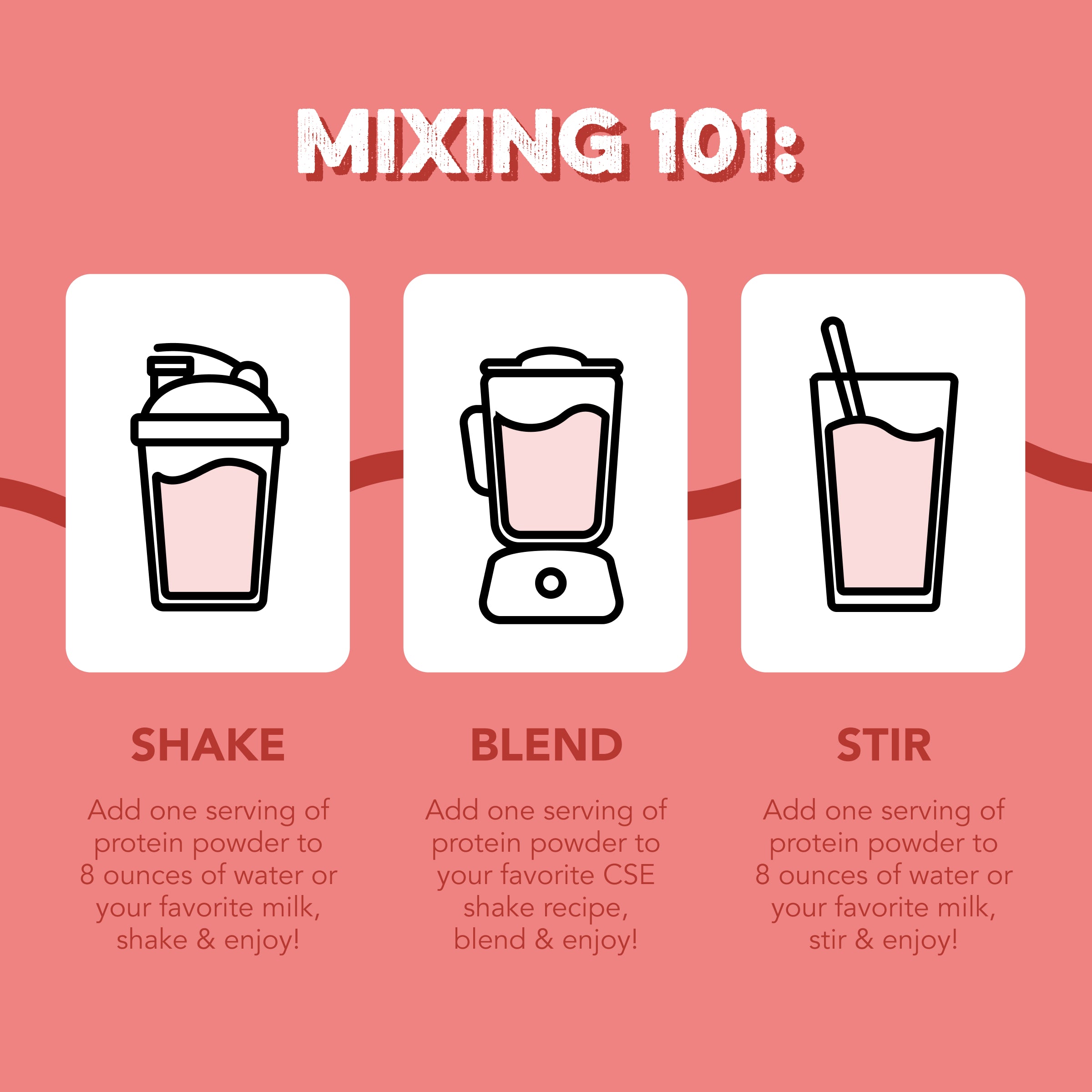 MIXING 101:

SHAKE

Add one serving of protein powder to 8 ounces of water or your favorite milk, shake & enjoy!

BLEND

Add one serving of protein powder to your favorite CSE shake recipe, blend & enjoy!

STIR

Add one serving of protein powder to 8 ounces of water or your favorite milk, stir & enjoy!