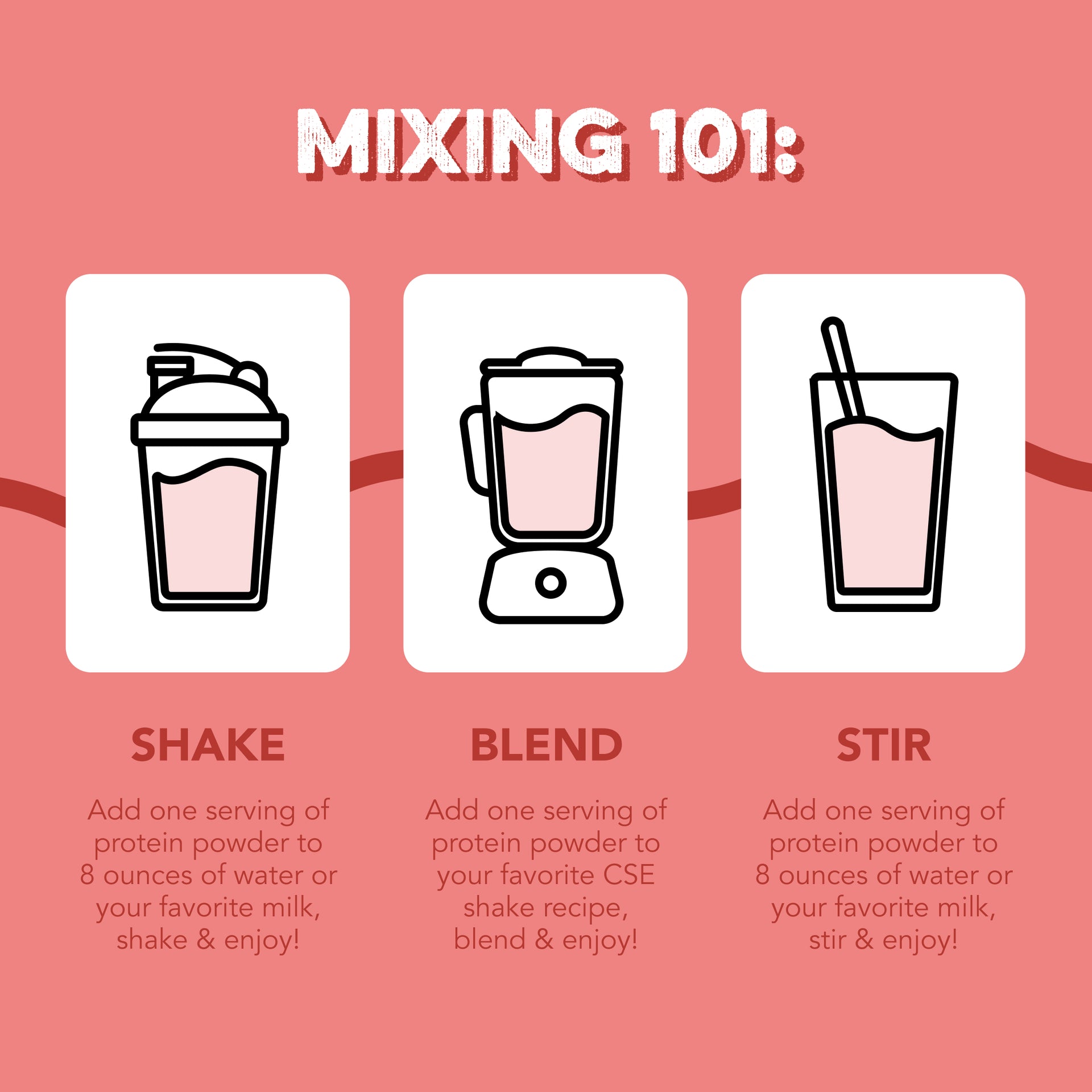 MIXING 101:

SHAKE

Add one serving of protein powder to 8 ounces of water or your favorite milk, shake & enjoy!

BLEND

Add one serving of protein powder to your favorite CSE shake recipe, blend & enjoy!

STIR

Add one serving of protein powder to 8 ounces of water or your favorite milk, stir & enjoy!