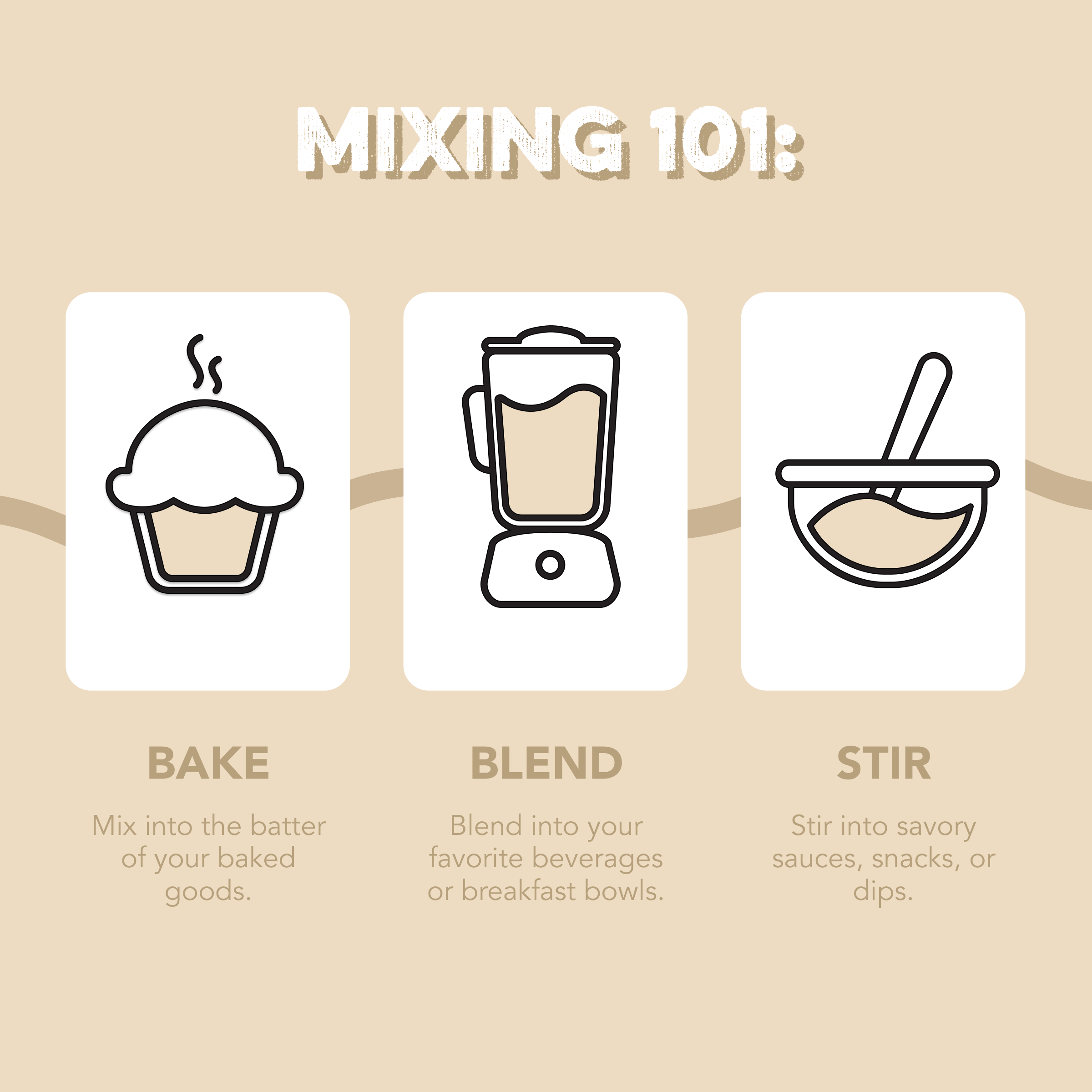 MIXING 101:

BAKE

Mix into the batter of your baked goods.

BLEND

Blend into your favorite beverages or breakfast bowls.

STIR

Stir into savory sauces, snacks, or dips.