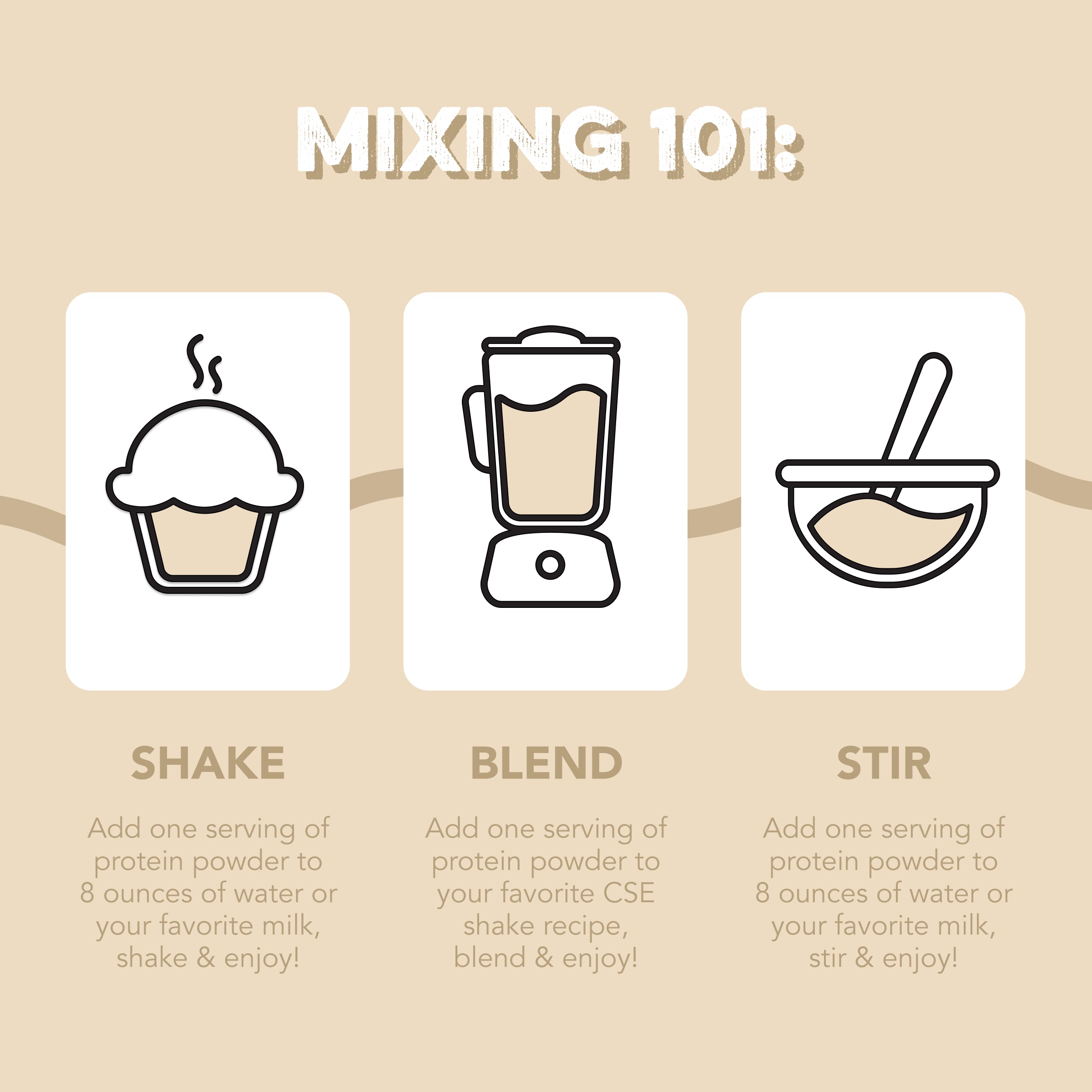 MIXING 101:

SHAKE

Add one serving of protein powder to 8 ounces of water or your favorite milk, shake & enjoy!

BLEND

Add one serving of protein powder to your favorite CSE shake recipe, blend & enjoy!

STIR

Add one serving of protein powder to 8 ounces of water or your favorite milk, stir & enjoy!