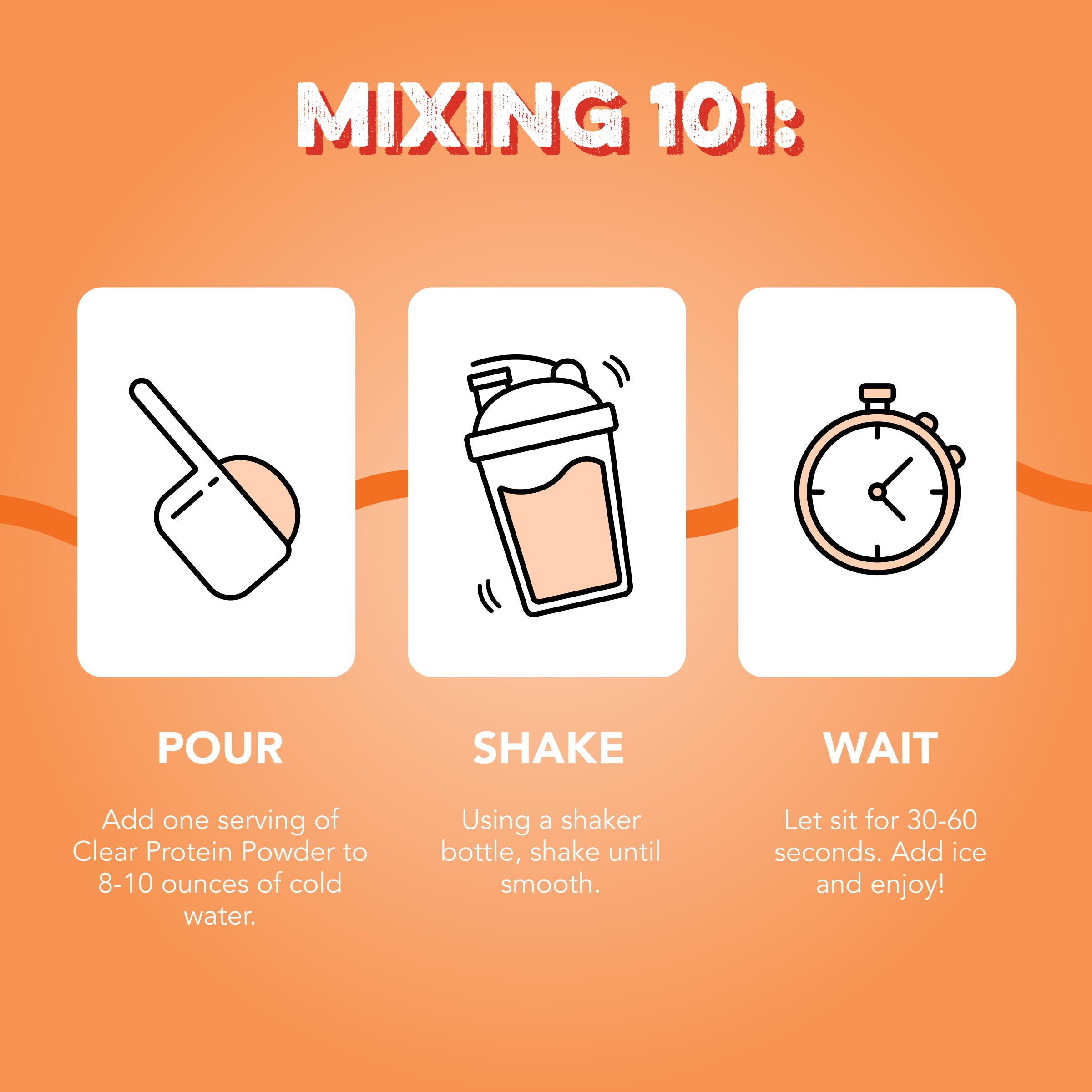 MIXING 101:

POUR

Add one serving of Clear Protein Powder to 8-10 ounces of cold water.

SHAKE

Using a shaker bottle, shake until smooth.

WAIT

Let sit for 30-60 seconds. Add ice and enjoy!