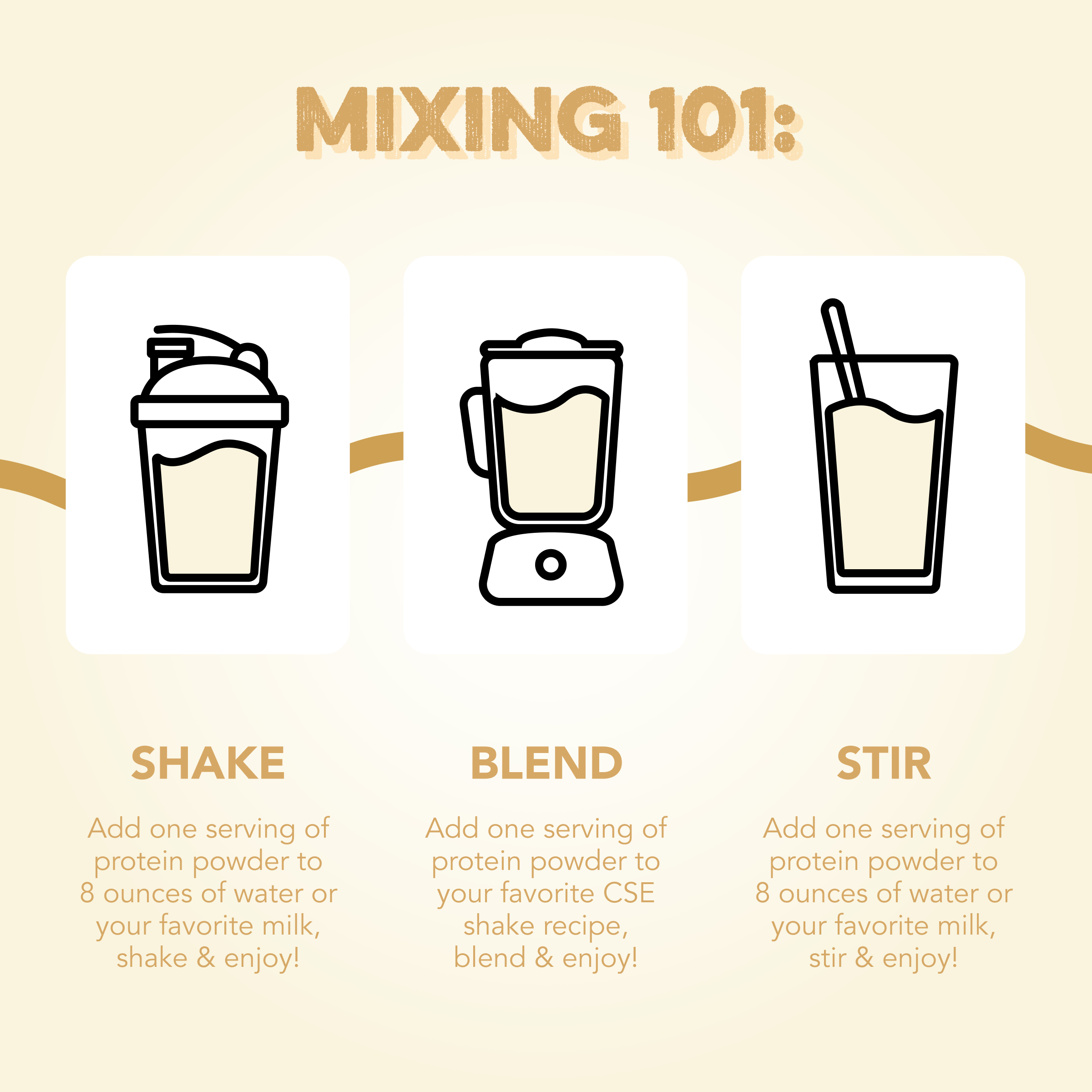 MIXING 101:

SHAKE

Add one serving of protein powder to 8 ounces of water or your favorite milk, shake & enjoy!

BLEND

Add one serving of protein powder to your favorite CSE shake recipe, blend & enjoy!

STIR

Add one serving of protein powder to 8 ounces of water or your favorite milk, stir & enjoy!