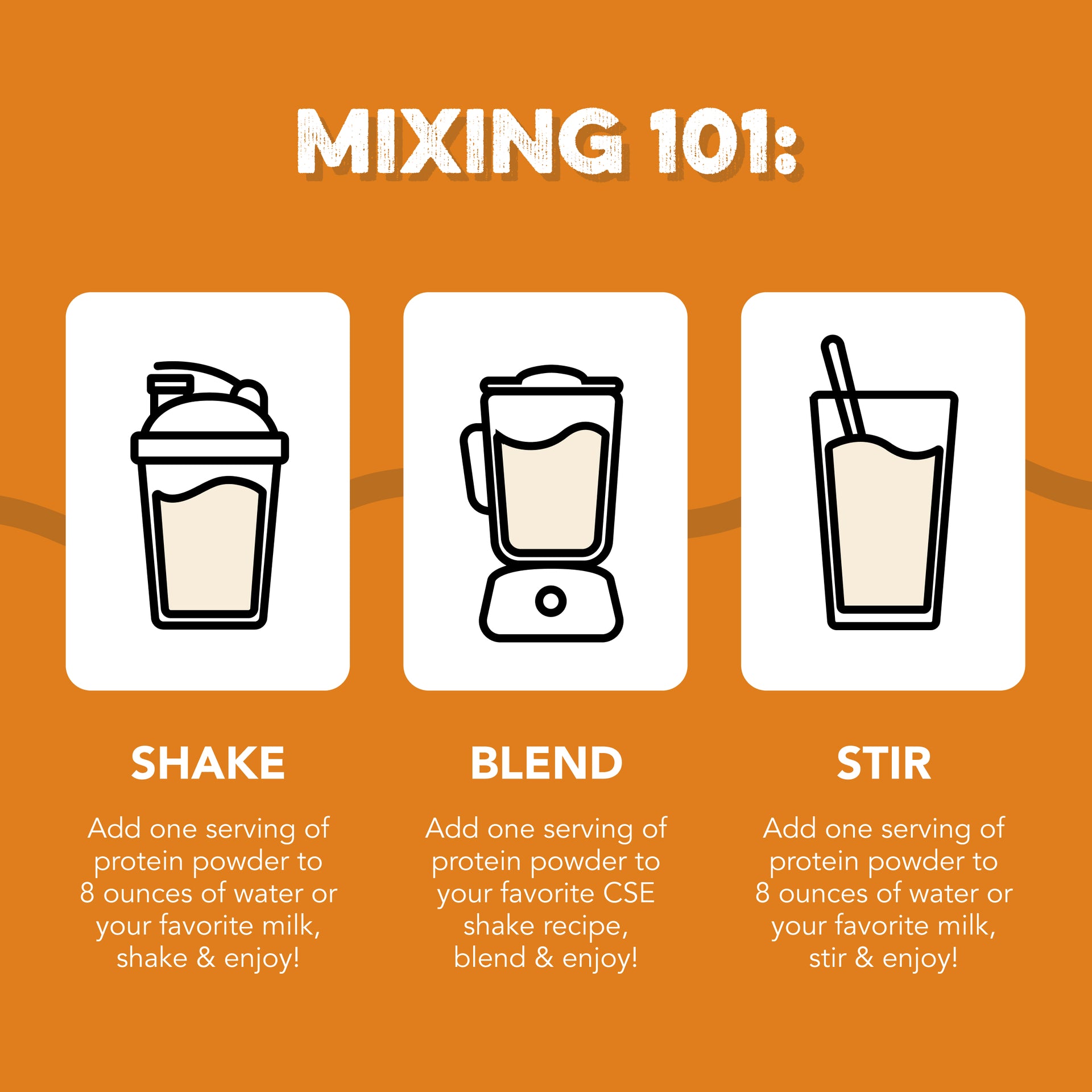 MIXING 101:

SHAKE

Add one serving of protein powder to 8 ounces of water or your favorite milk, shake & enjoy!

BLEND

Add one serving of protein powder to your favorite CSE shake recipe, blend & enjoy!

STIR

Add one serving of protein powder to 8 ounces of water or your favorite milk, stir & enjoy!