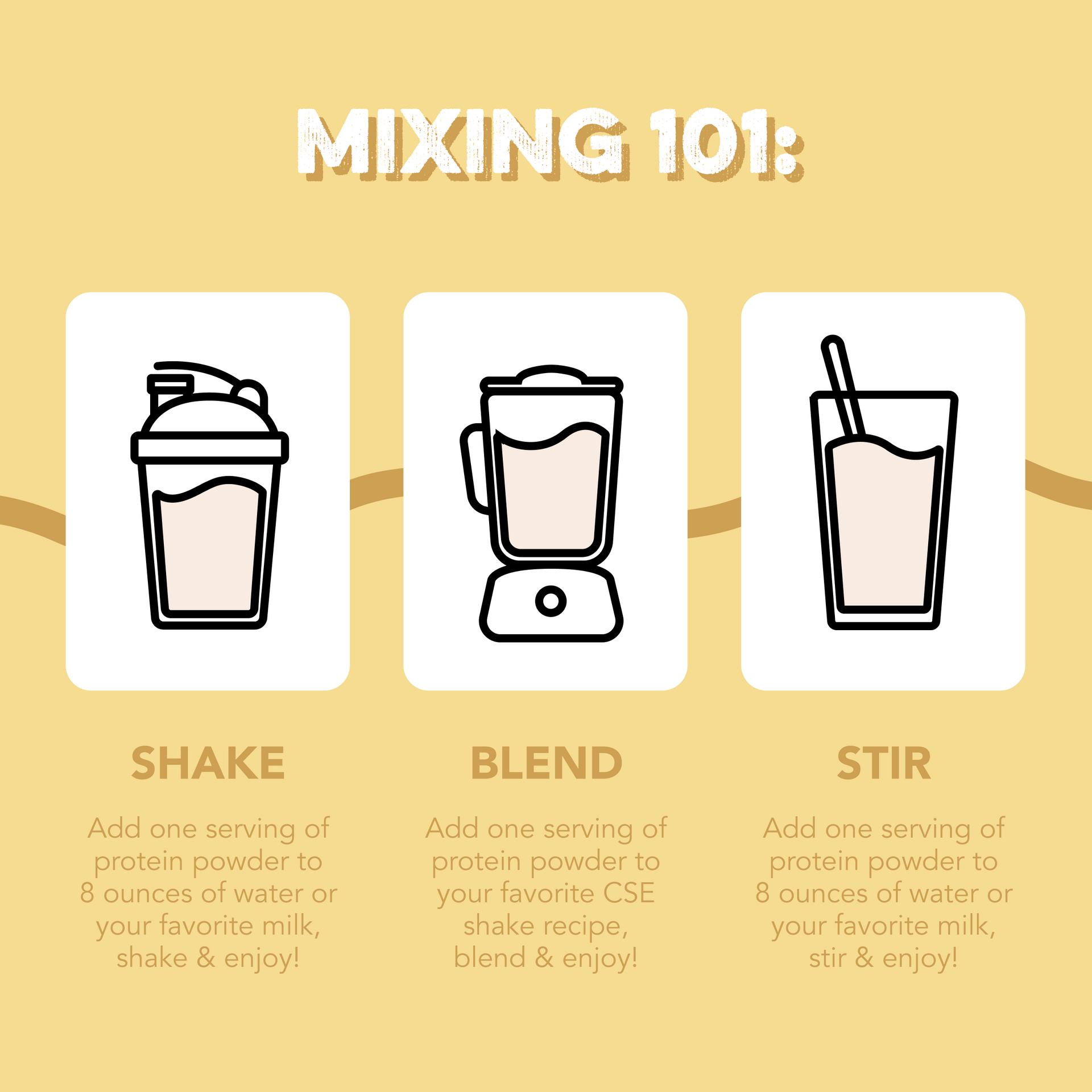 MIXING 101:

SHAKE

Add one serving of protein powder to 8 ounces of water or your favorite milk, shake & enjoy!

BLEND

Add one serving of protein powder to your favorite CSE shake recipe, blend & enjoy!

STIR

Add one serving of protein powder to 8 ounces of water or your favorite milk, stir & enjoy!