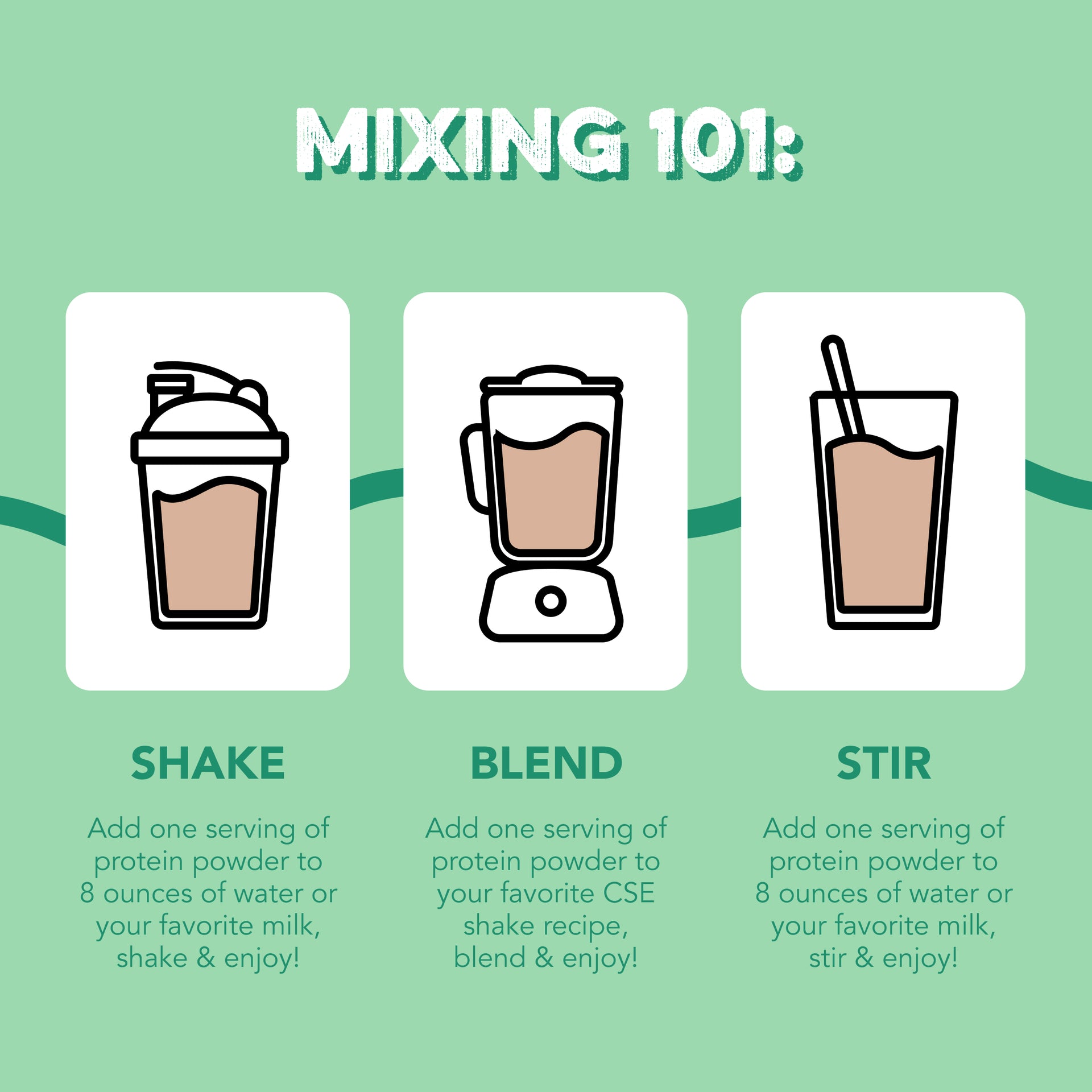 MIXING 101:

SHAKE

Add one serving of protein powder to 8 ounces of water or your favorite milk, shake & enjoy!

BLEND

Add one serving of protein powder to your favorite CSE shake recipe, blend & enjoy!

STIR

Add one serving of protein powder to 8 ounces of water or your favorite milk, stir & enjoy!