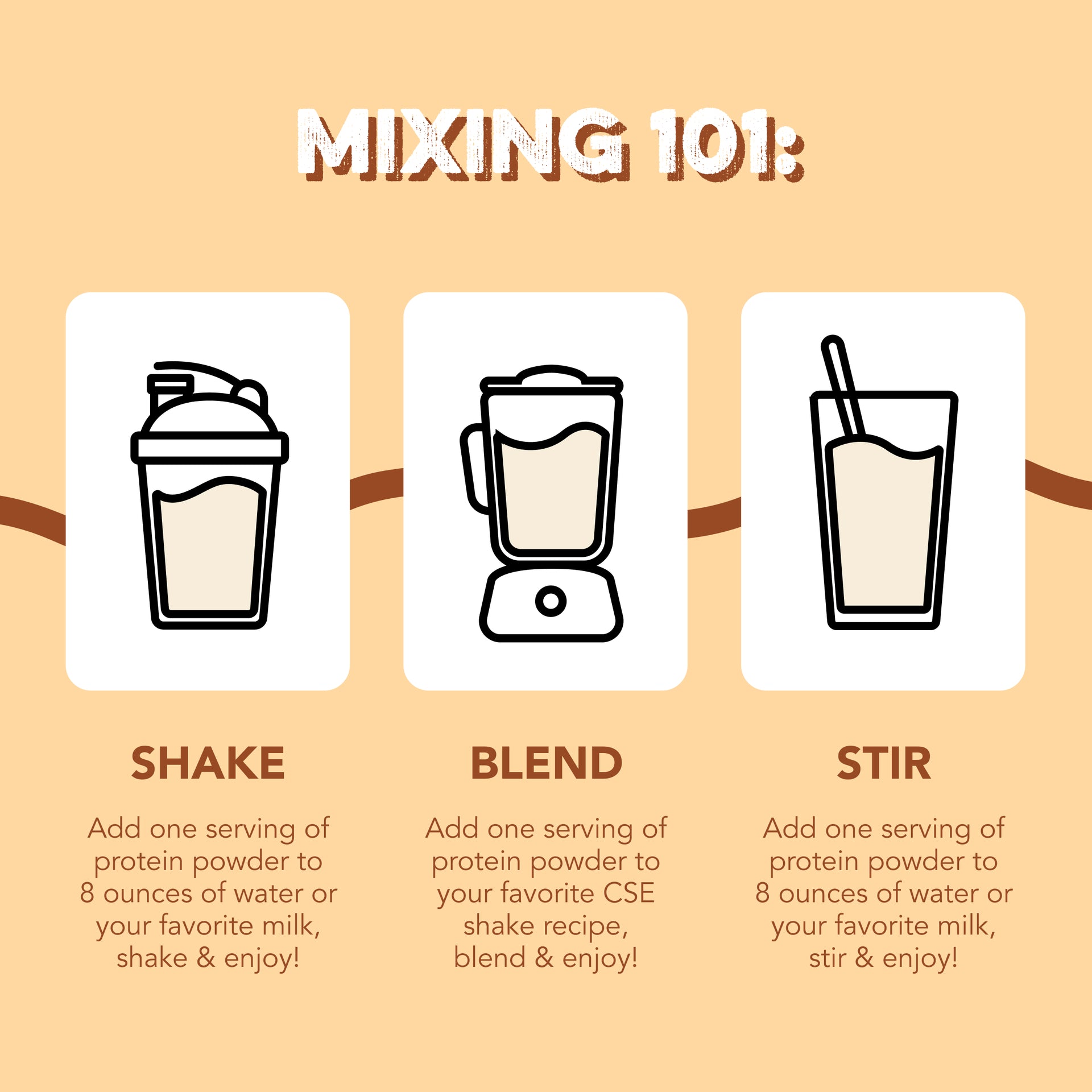 MIXING 101:

SHAKE

Add one serving of protein powder to 8 ounces of water or your favorite milk, shake & enjoy!

BLEND

Add one serving of protein powder to your favorite CSE shake recipe, blend & enjoy!

STIR

Add one serving of protein powder to 8 ounces of water or your favorite milk, stir & enjoy!