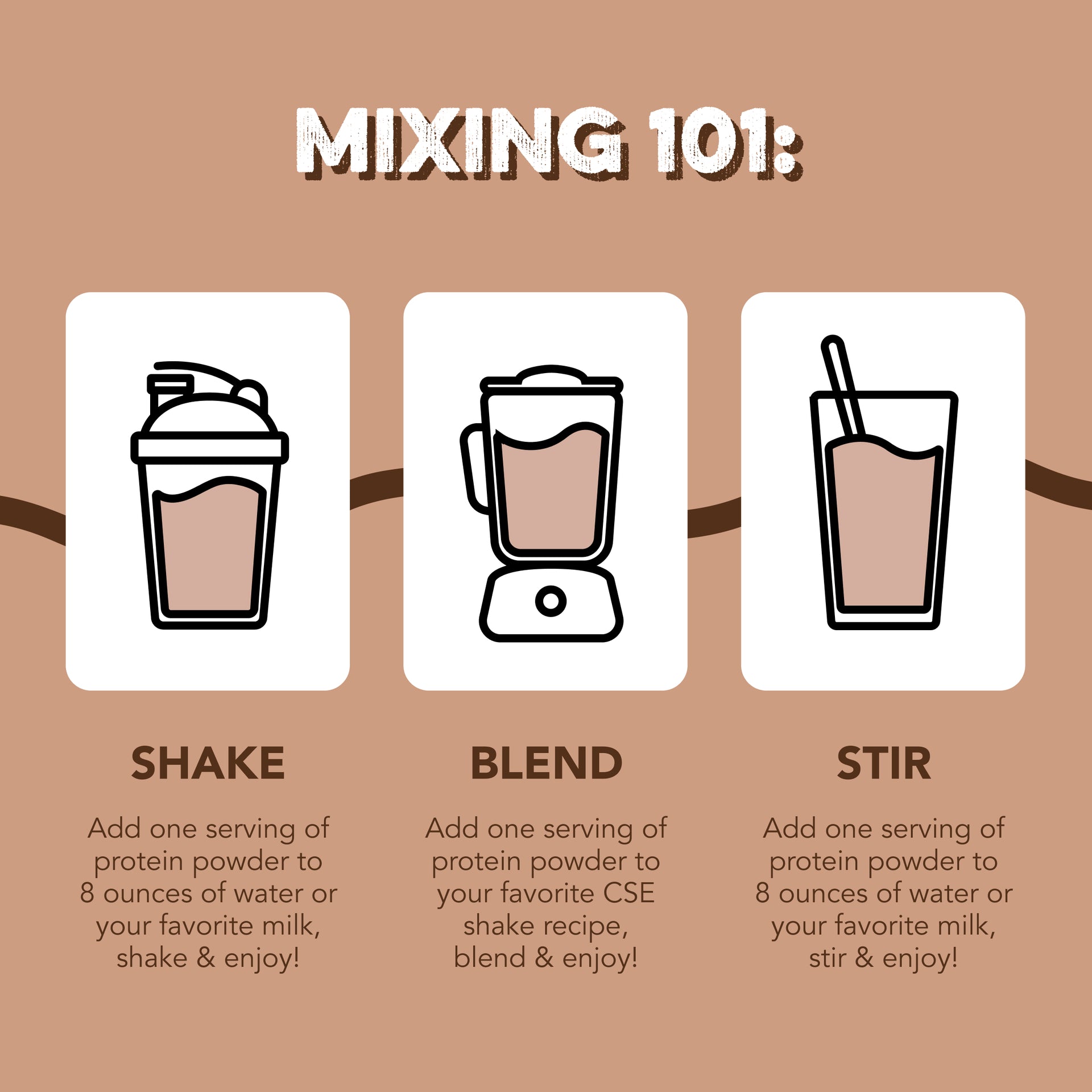 MIXING 101:

SHAKE

Add one serving of protein powder to 8 ounces of water or your favorite milk, shake & enjoy!

BLEND

Add one serving of protein powder to your favorite CSE shake recipe, blend & enjoy!

STIR

Add one serving of protein powder to 8 ounces of water or your favorite milk, stir & enjoy!